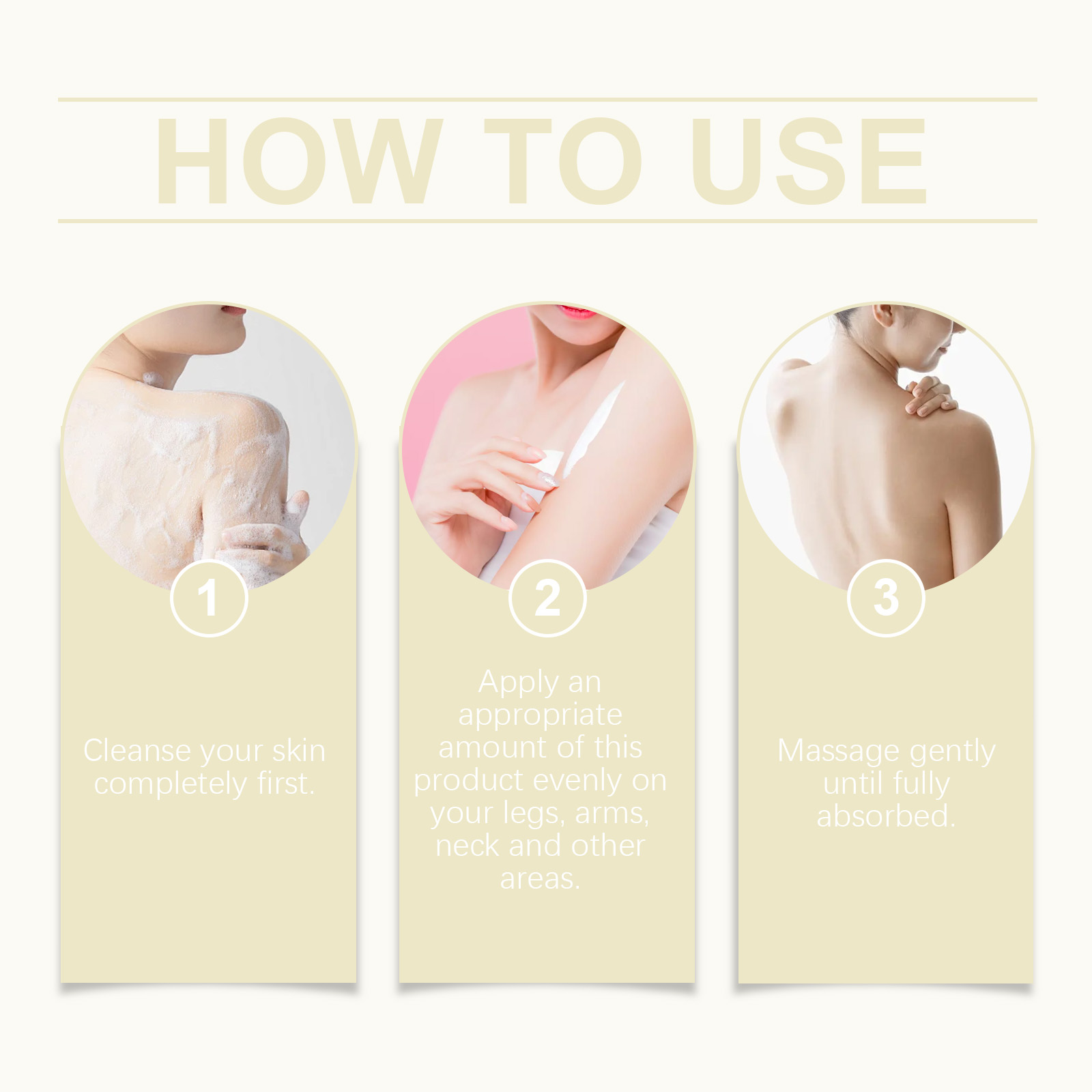 HOW TO USE

1

Cleanse your skin completely first.

2

Apply an appropriate amount of this product evenly on your legs, arms, neck and other areas.

3

Massage gently until fully absorbed.