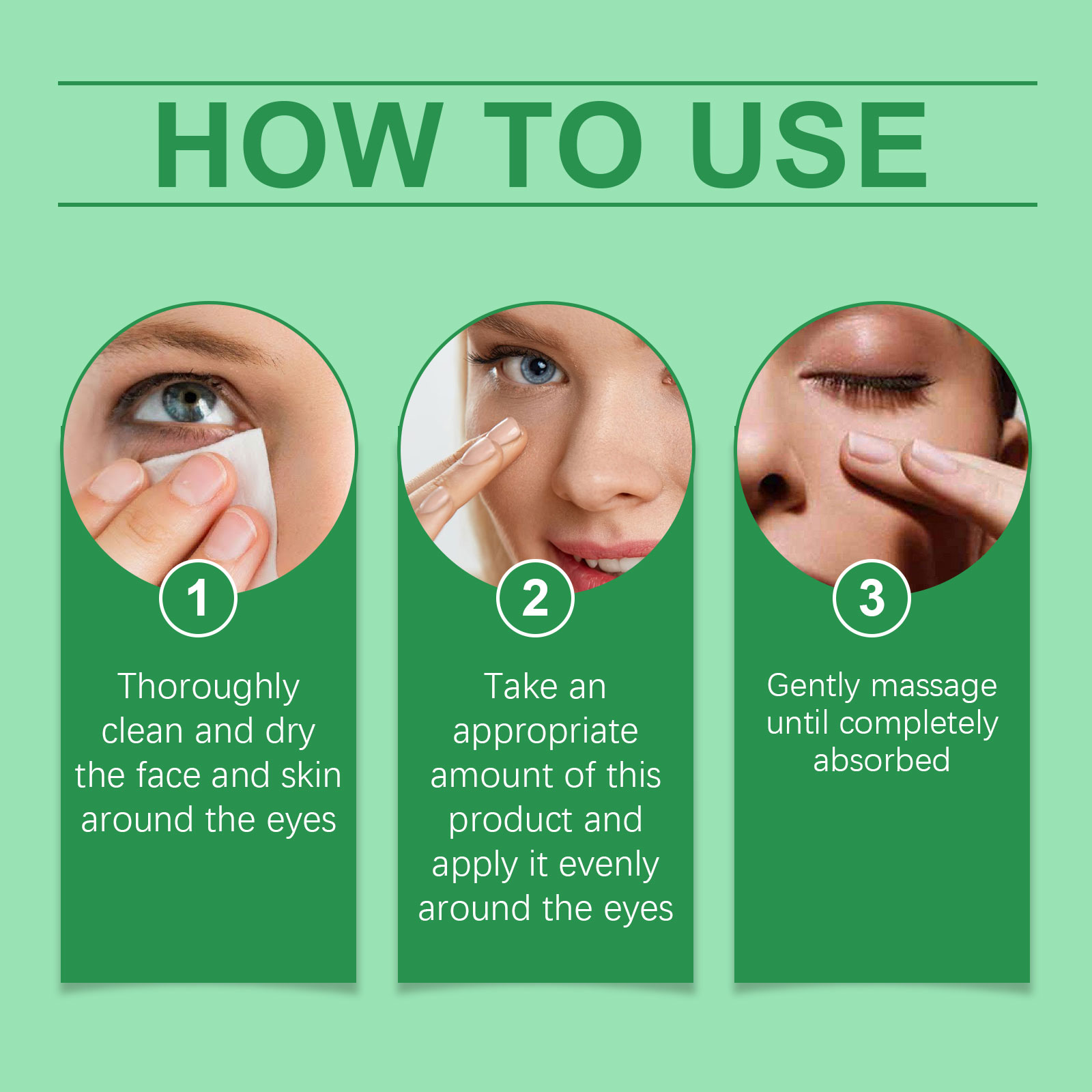 HOW TO USE

1

Thoroughly clean and dry the face and skin around the eyes

2

Take an appropriate amount of this product and apply it evenly around the eyes

3

Gently massage until completely absorbed