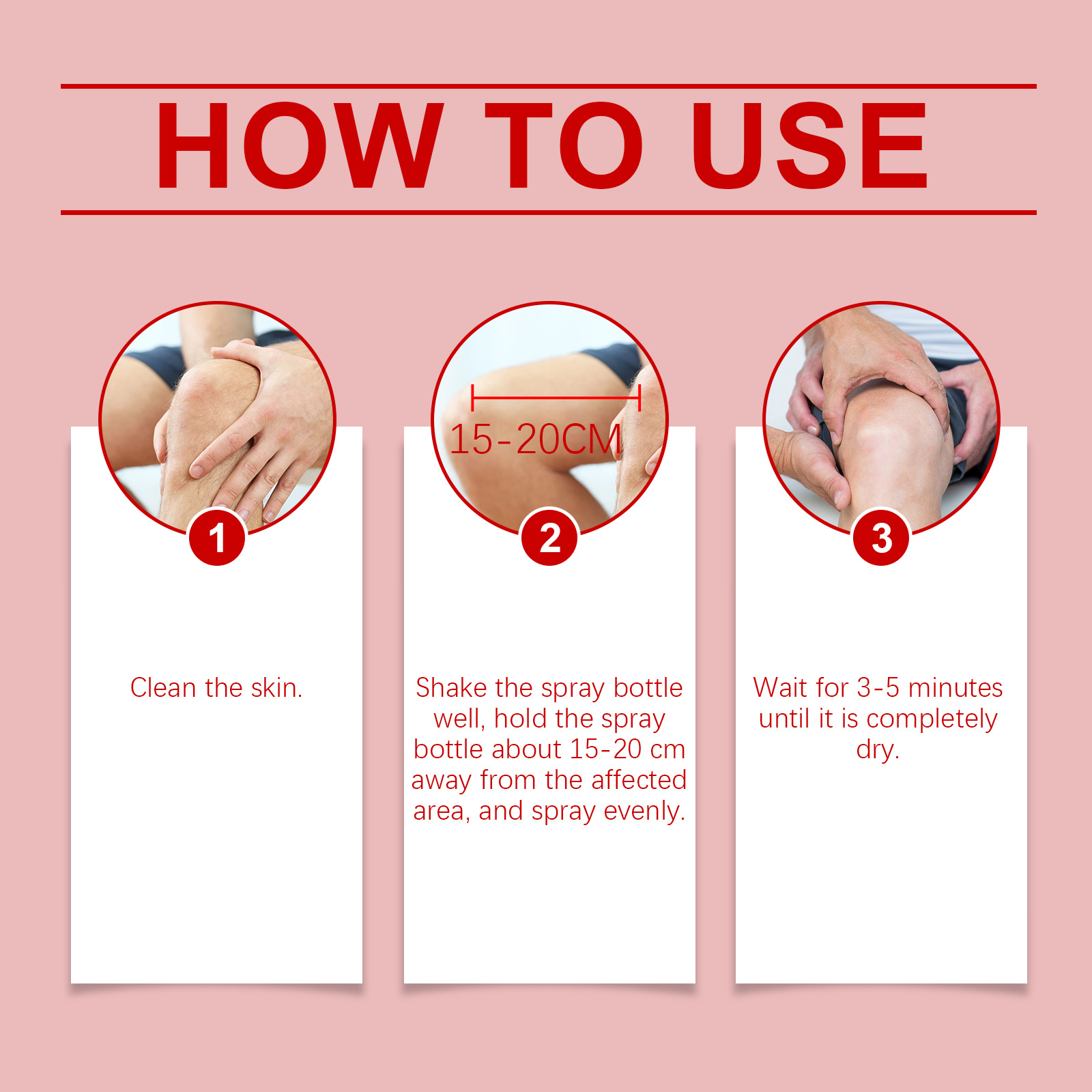 HOW TO USE

1

Clean the skin.

15-20CM

2

Shake the spray bottle well, hold the spray bottle about 15-20 cm away from the affected area, and spray evenly.

3

Wait for 3-5 minutes until it is completely dry.