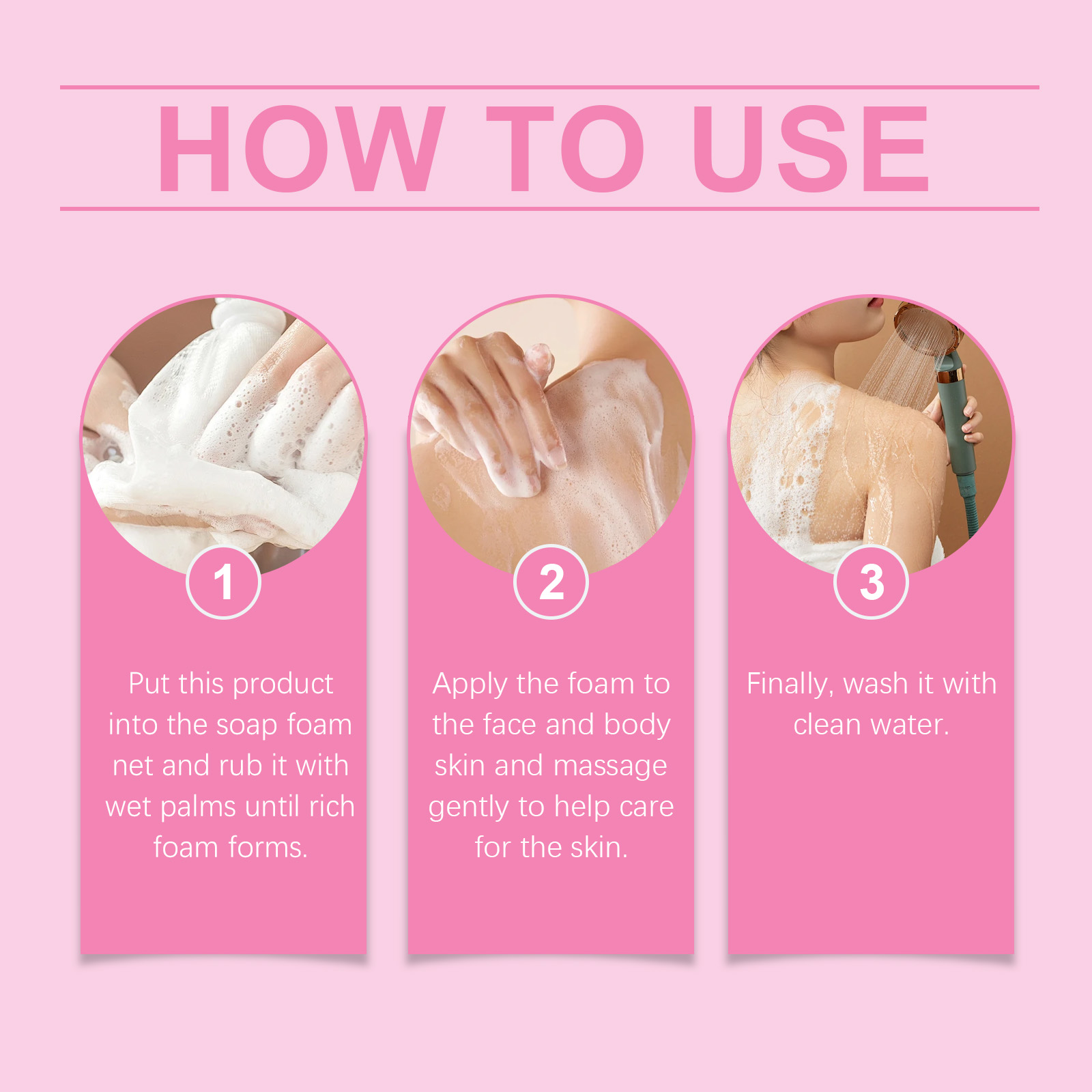 HOW TO USE

1

Put this product into the soap foam net and rub it with wet palms until rich foam forms.

2

Apply the foam to the face and body skin and massage gently to help care for the skin.

3

Finally, wash it with clean water.