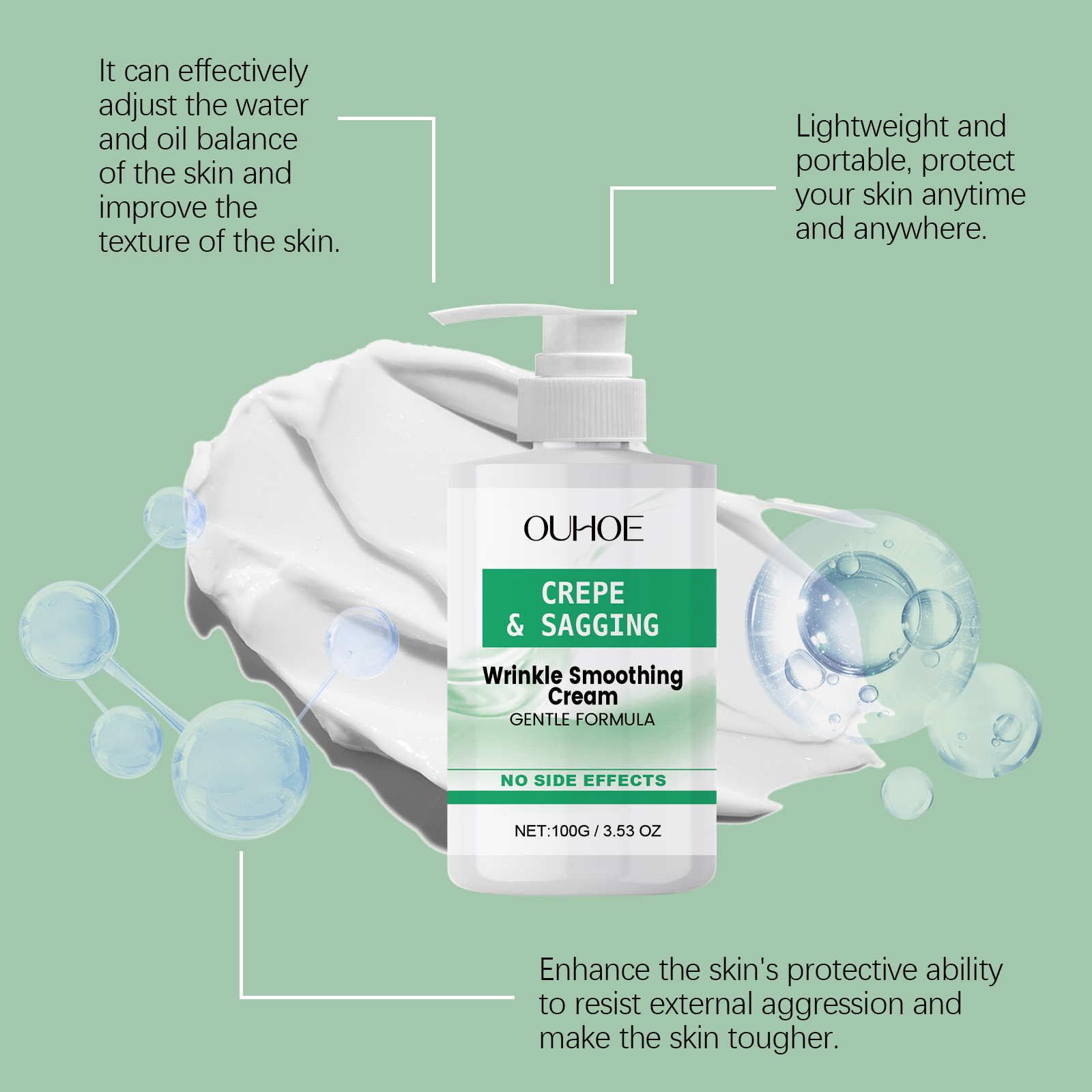 It can effectively adjust the water and oil balance of the skin and improve the texture of the skin.

Lightweight and portable, protect your skin anytime and anywhere.

OUHOE

CREPE
& SAGGING

Wrinkle Smoothing Cream
GENTLE FORMULA

NO SIDE EFFECTS

NET:100G / 3.53 OZ

Enhance the skin's protective ability to resist external aggression and make the skin tougher.