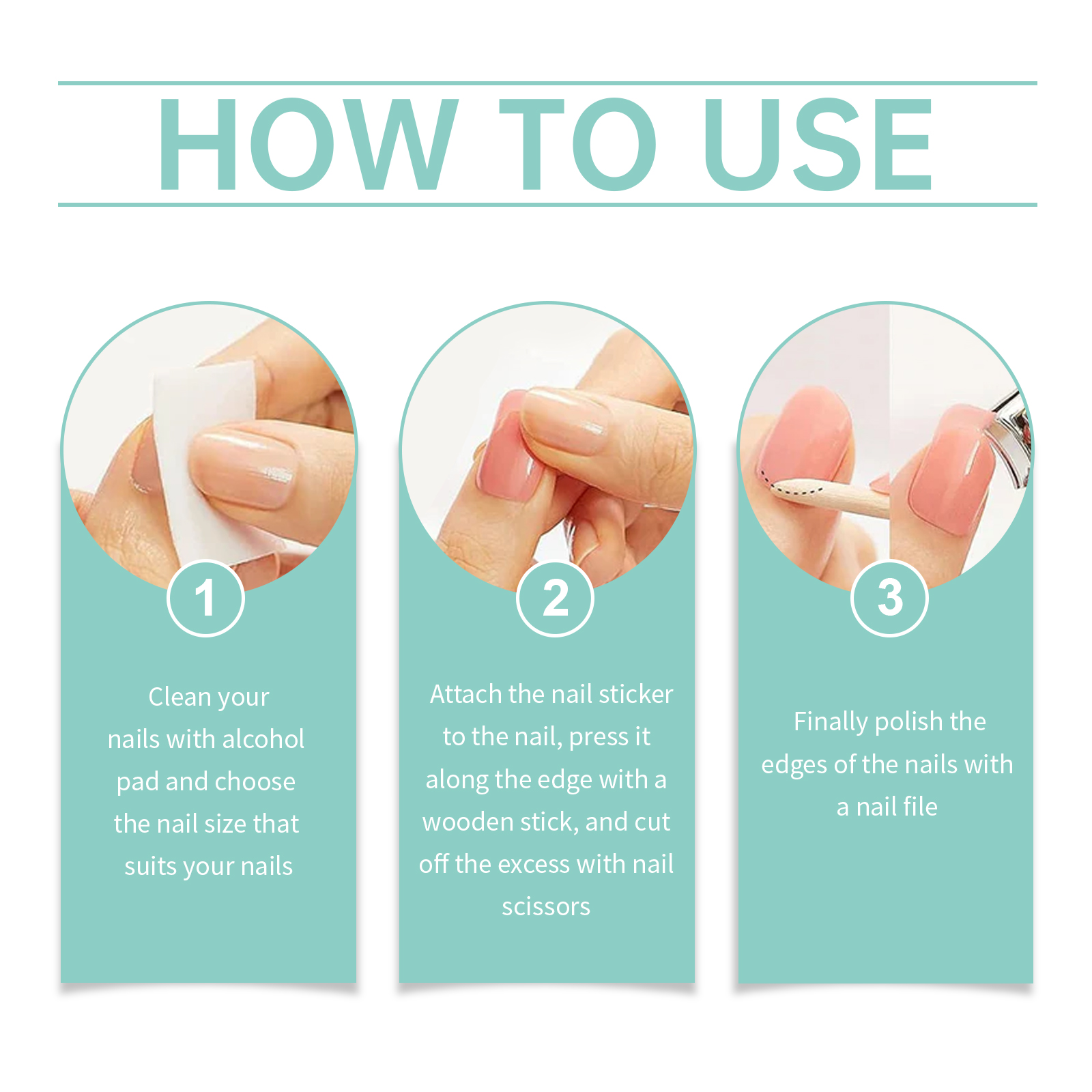 HOW TO USE

1

Clean your nails with alcohol pad and choose the nail size that suits your nails

2

Attach the nail sticker to the nail, press it along the edge with a wooden stick, and cut off the excess with nail scissors

3

Finally polish the edges of the nails with a nail file