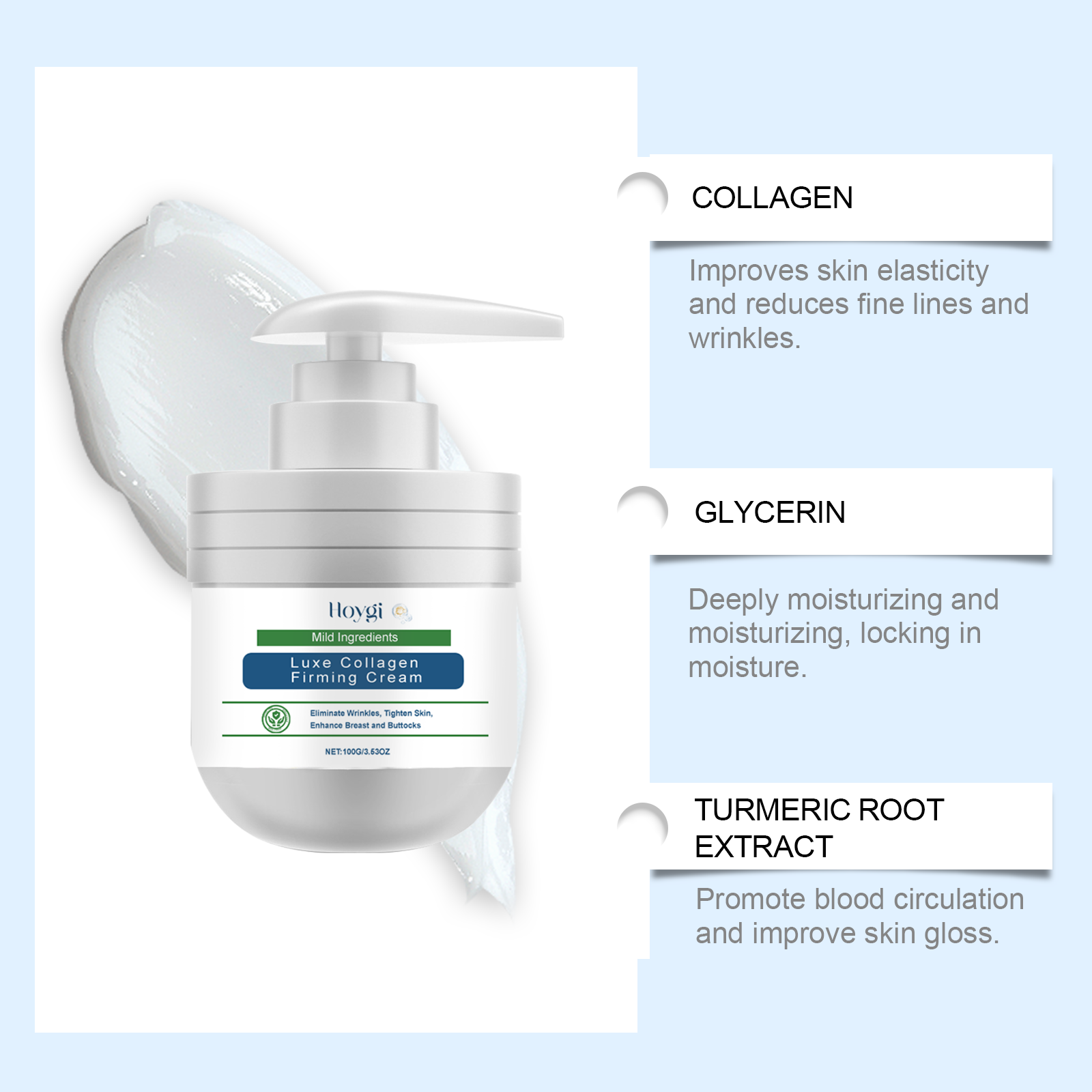 Hoygi

Mild Ingredients

Luxe Collagen Firming Cream

Eliminate Wrinkles, Tighten Skin, Enhance Breast and Buttocks

NET:100G/3.53OZ

COLLAGEN

Improves skin elasticity and reduces fine lines and wrinkles.

GLYCERIN

Deeply moisturizing and moisturizing, locking in moisture.

TURMERIC ROOT EXTRACT

Promote blood circulation and improve skin gloss.