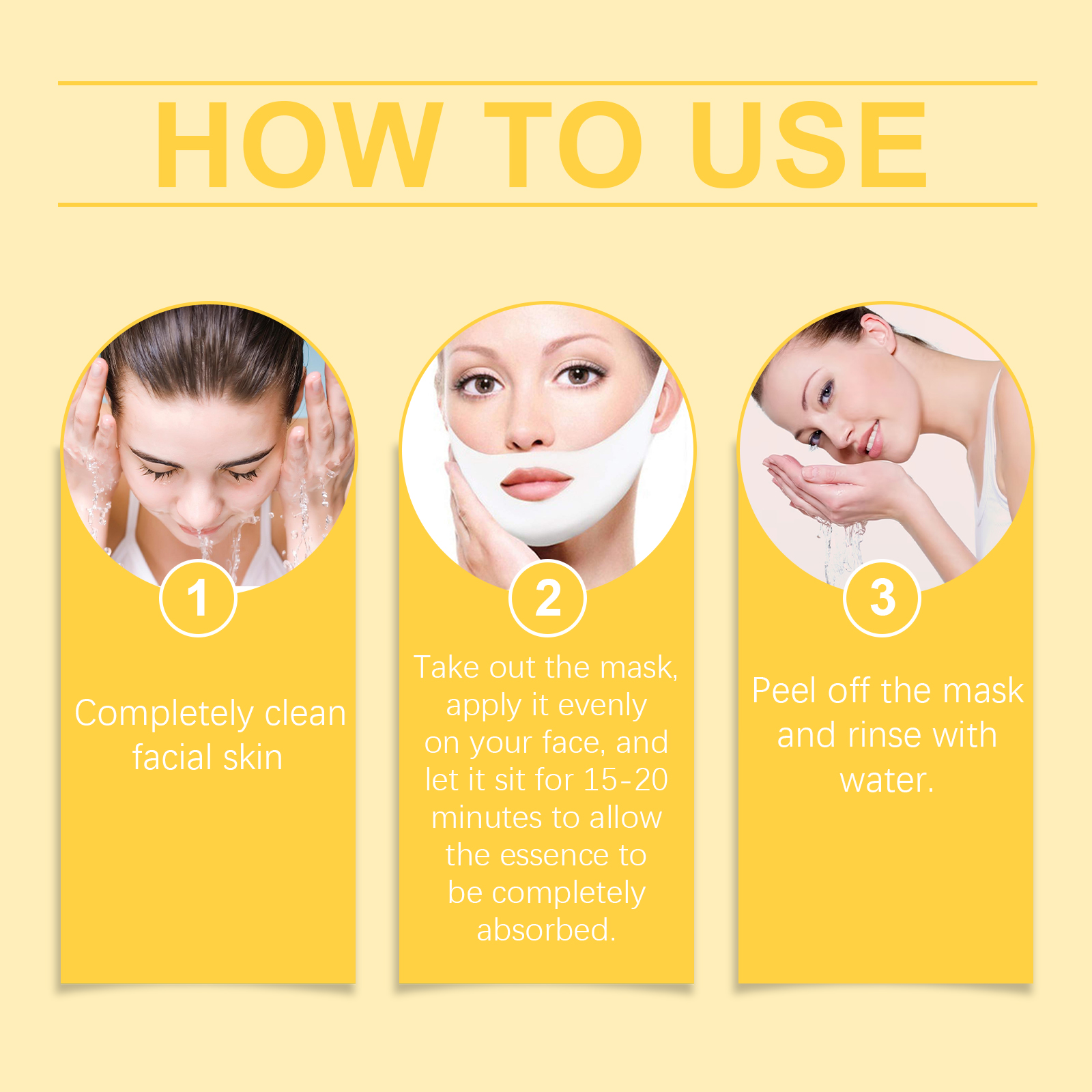 HOW TO USE

1

Completely clean facial skin

2

Take out the mask, apply it evenly on your face, and let it sit for 15-20 minutes to allow the essence to be completely absorbed.

3

Peel off the mask and rinse with water.