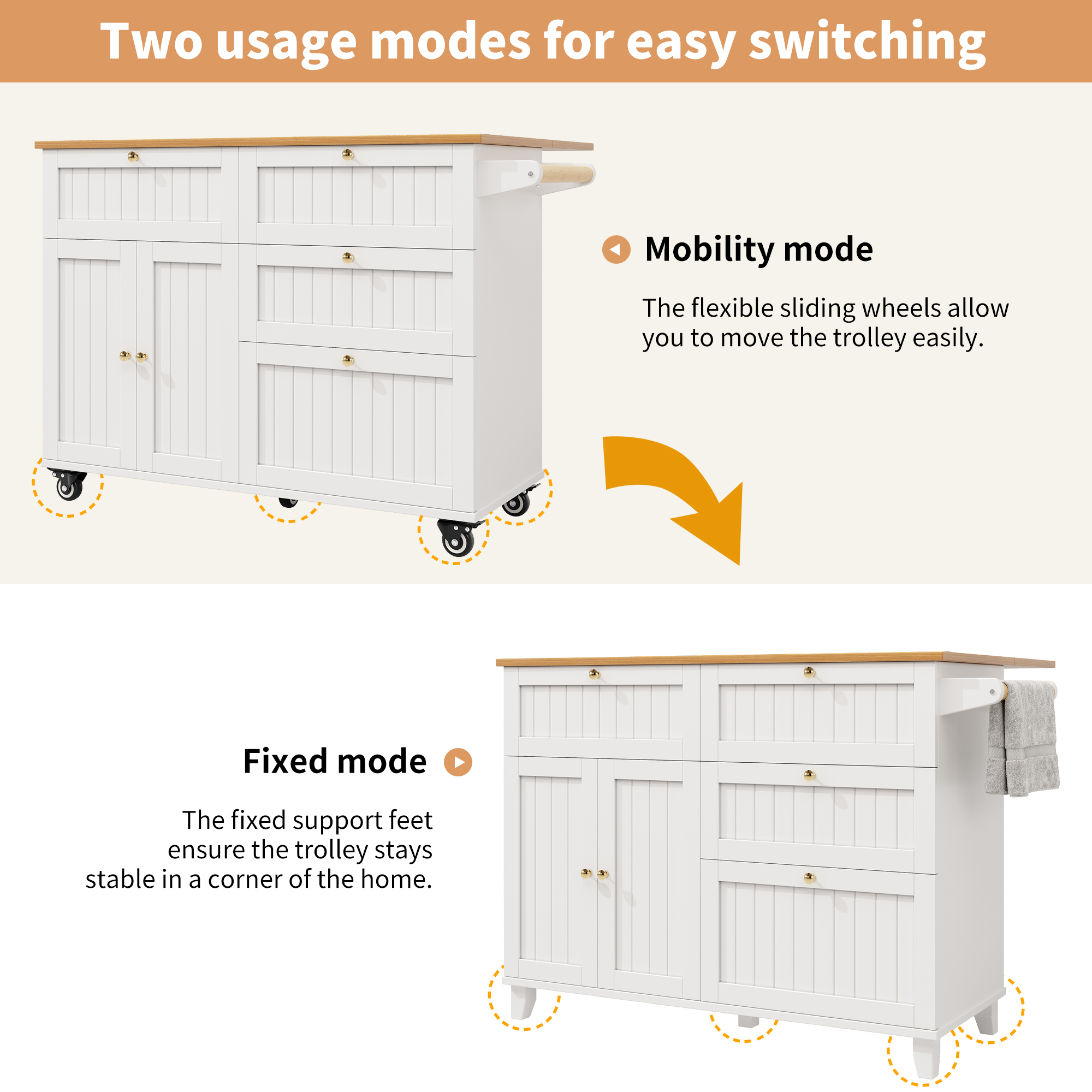 Two usage modes for easy switching

Mobility mode

The flexible sliding wheels allow you to move the trolley easily.

Fixed mode

The fixed support feet ensure the trolley stays stable in a corner of the home.