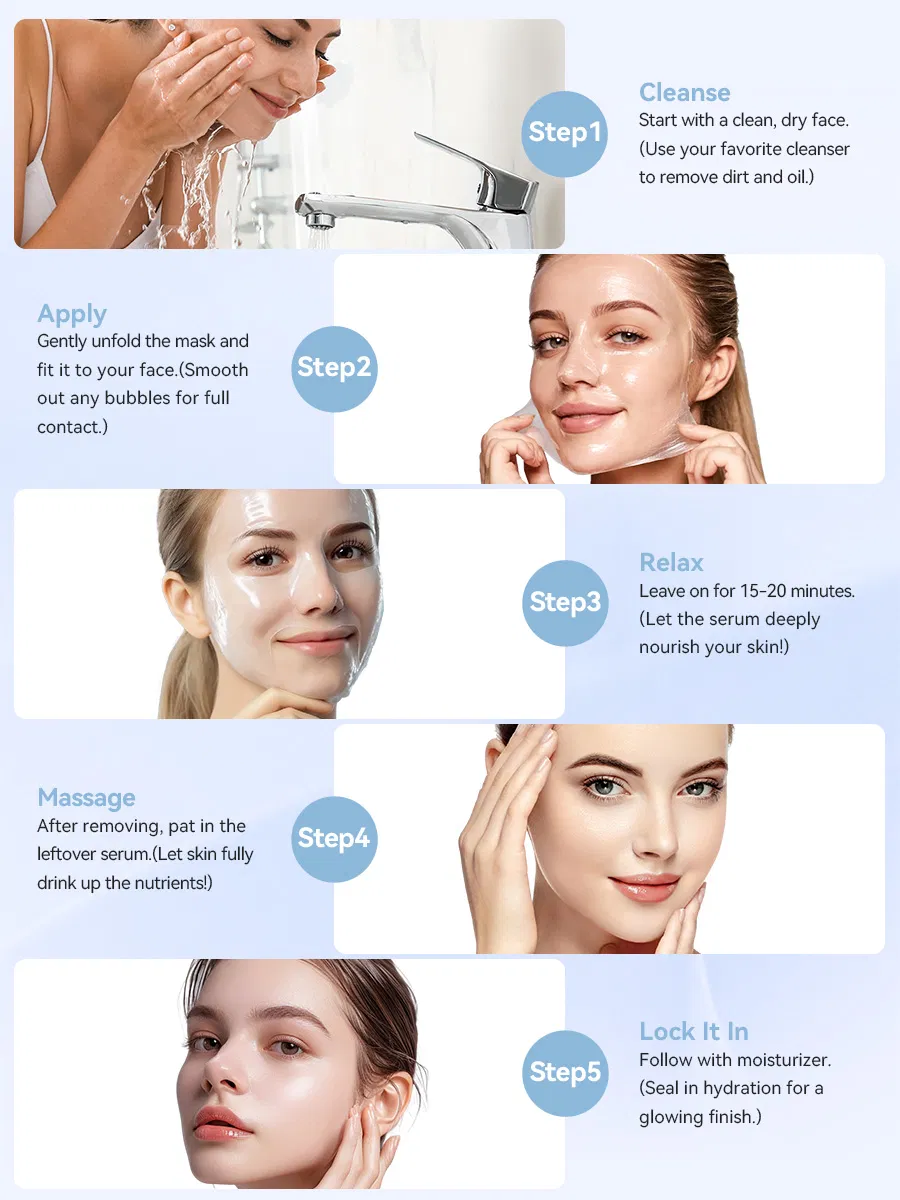 Step1

Cleanse
Start with a clean, dry face. (Use your favorite cleanser to remove dirt and oil.)

Apply
Gently unfold the mask and fit it to your face.(Smooth out any bubbles for full contact.)

Step2

Step3

Relax
Leave on for 15-20 minutes. (Let the serum deeply nourish your skin!)

Massage
After removing, pat in the leftover serum.(Let skin fully drink up the nutrients!)

Step4

Step5

Lock It In
Follow with moisturizer. (Seal in hydration for a glowing finish.)