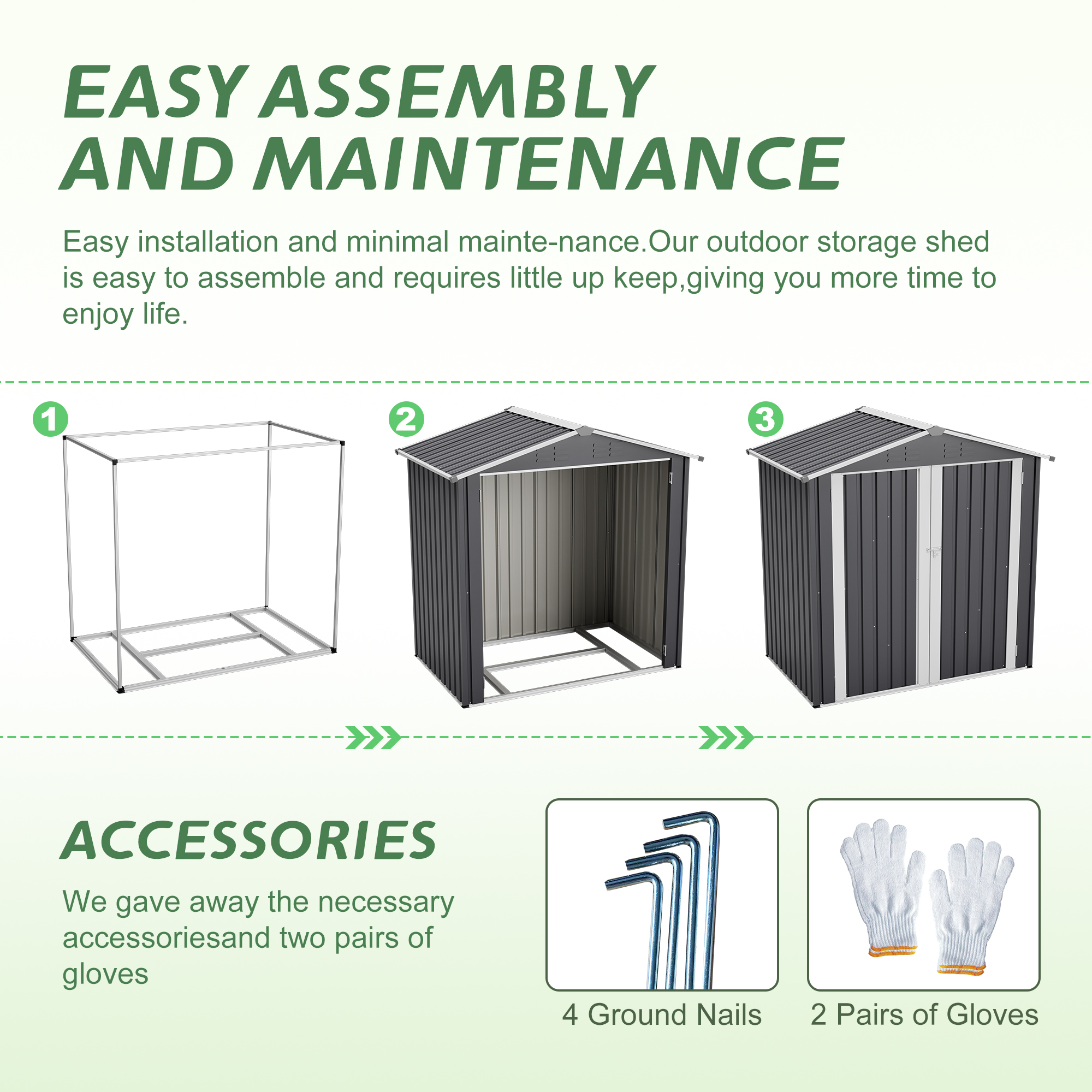 EASY ASSEMBLY AND MAINTENANCE

Easy installation and minimal mainte-nance.Our outdoor storage shed is easy to assemble and requires little up keep,giving you more time to enjoy life.

1

2

3

ACCESSORIES

We gave away the necessary accessoriesand two pairs of gloves

4 Ground Nails

2 Pairs of Gloves