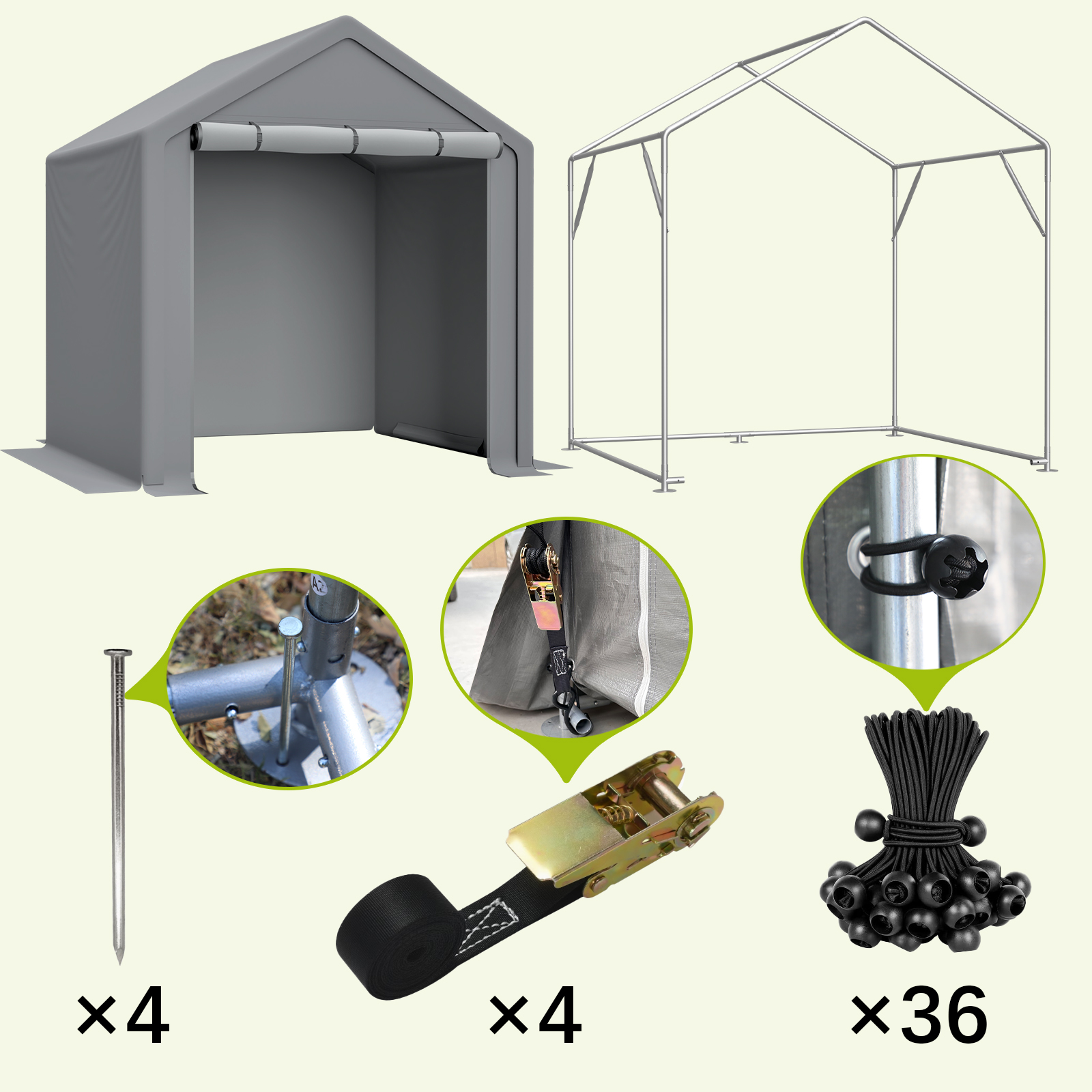 ×4

×4

×36