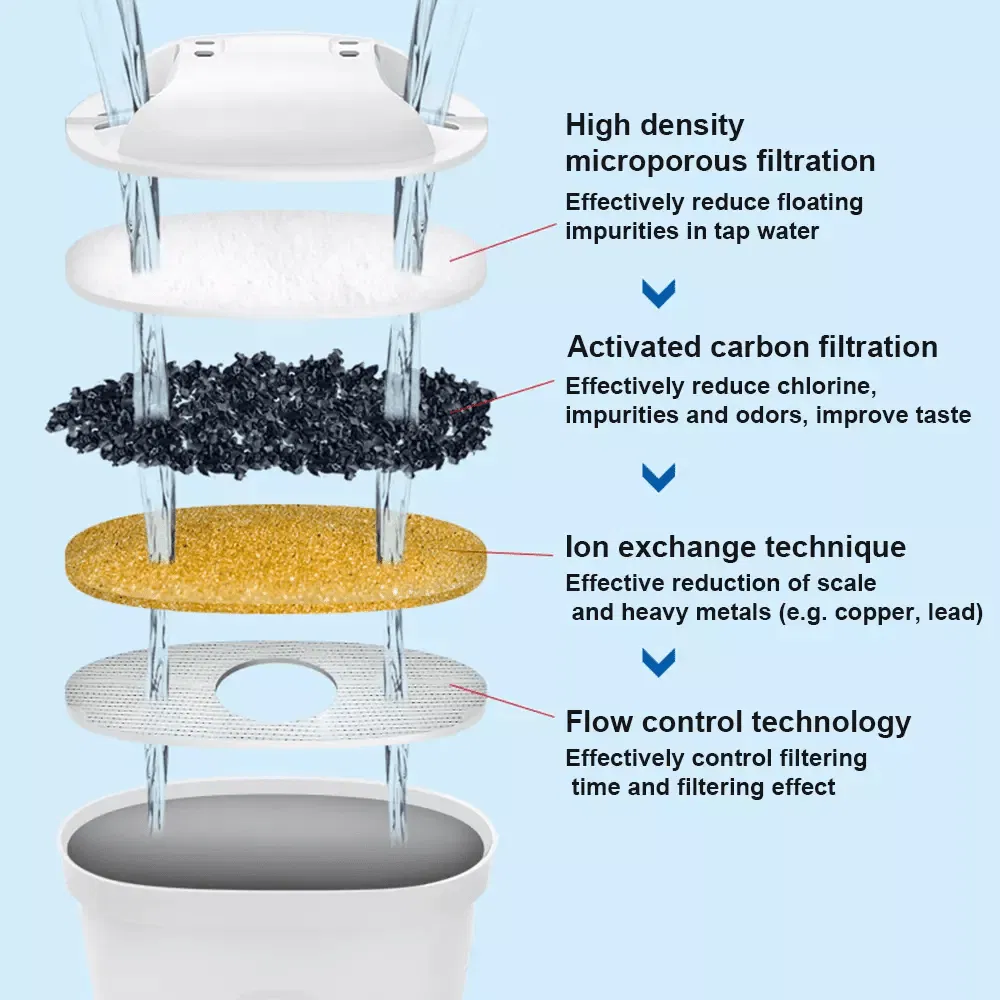 High density microporous filtration
Effectively reduce floating impurities in tap water

Activated carbon filtration
Effectively reduce chlorine, impurities and odors, improve taste

Ion exchange technique
Effective reduction of scale and heavy metals (e.g. copper, lead)

Flow control technology
Effectively control filtering time and filtering effect