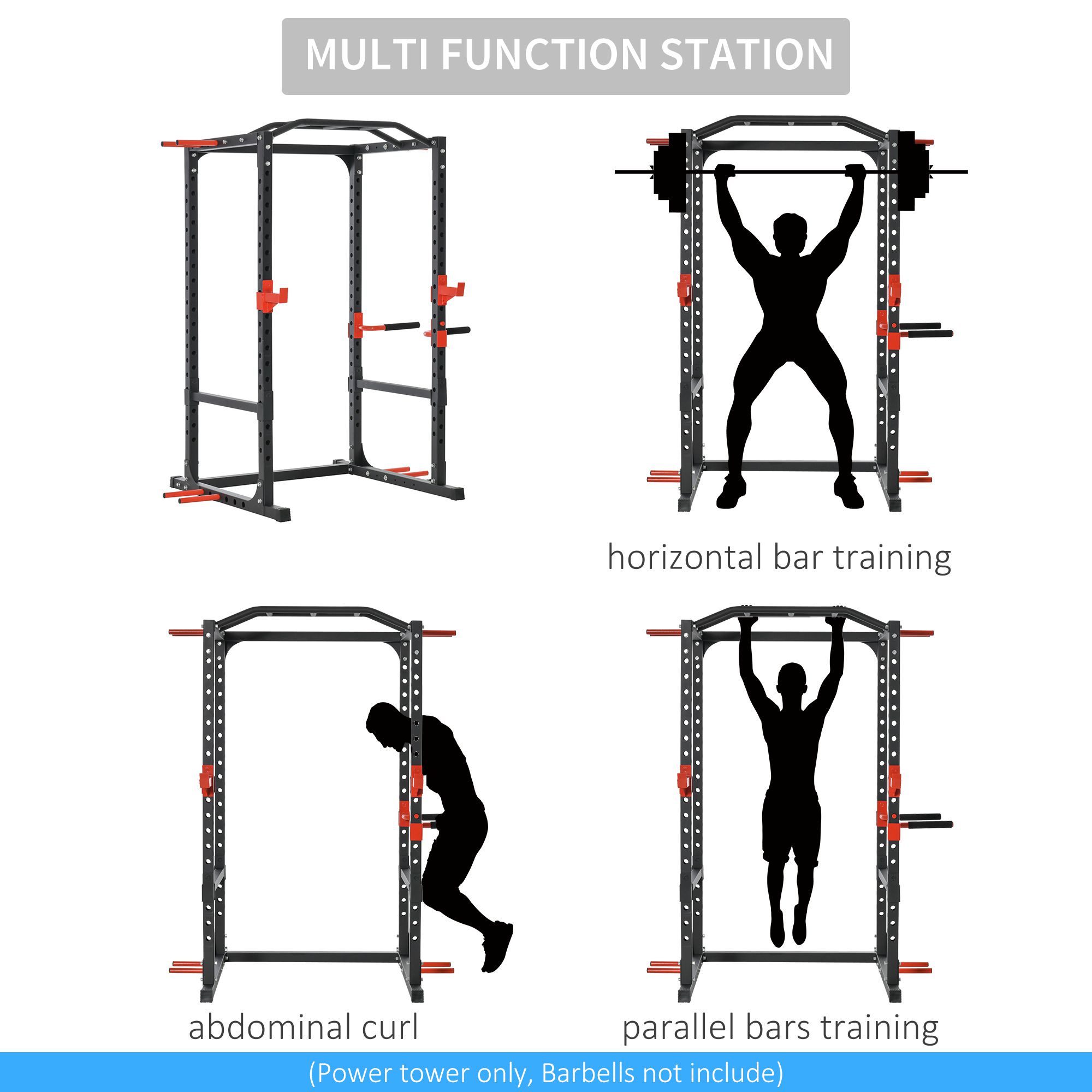 MULTI FUNCTION STATION

horizontal bar training

abdominal curl

parallel bars training

(Power tower only, Barbells not include)