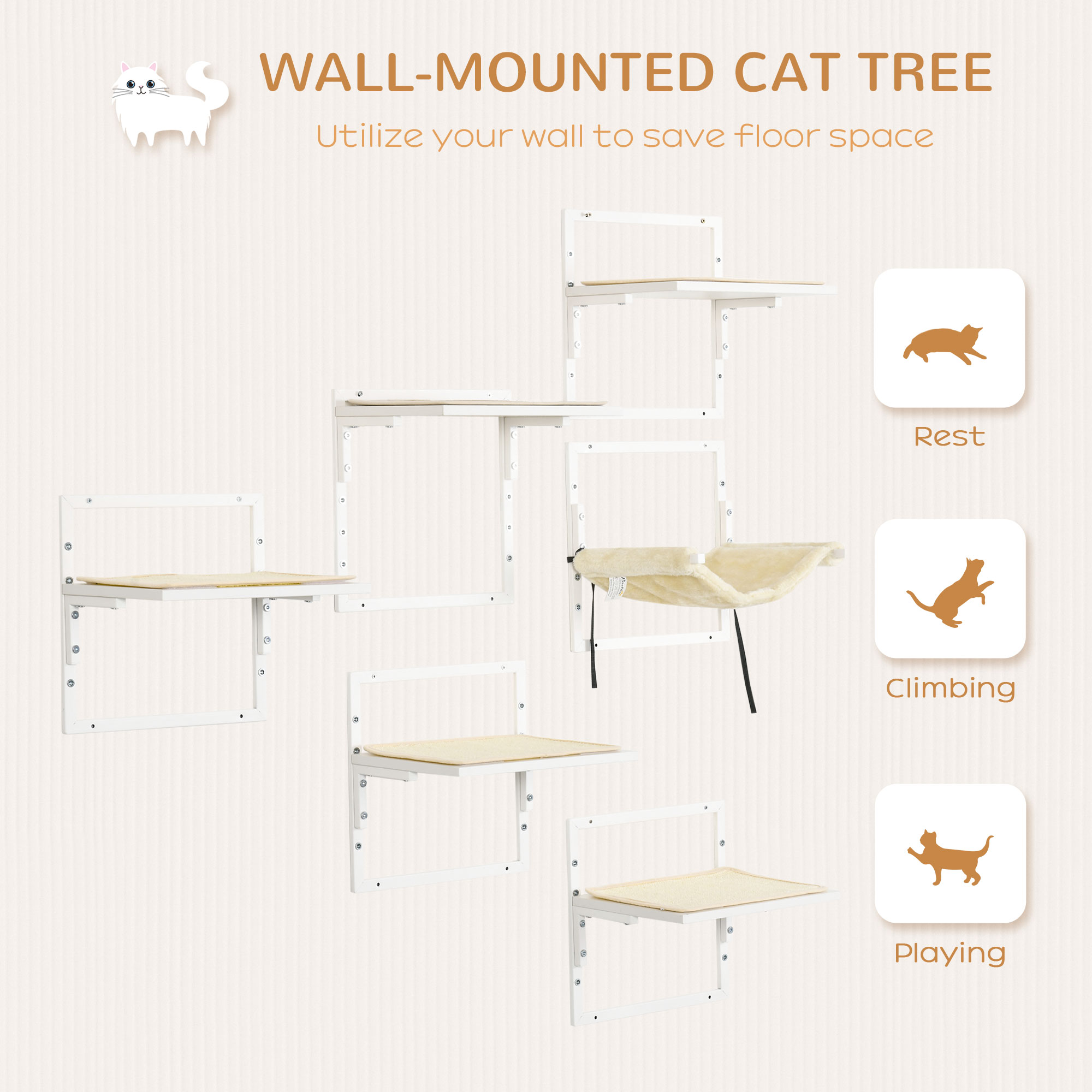 WALL-MOUNTED CAT TREE

Utilize your wall to save floor space

Rest

Climbing

Playing