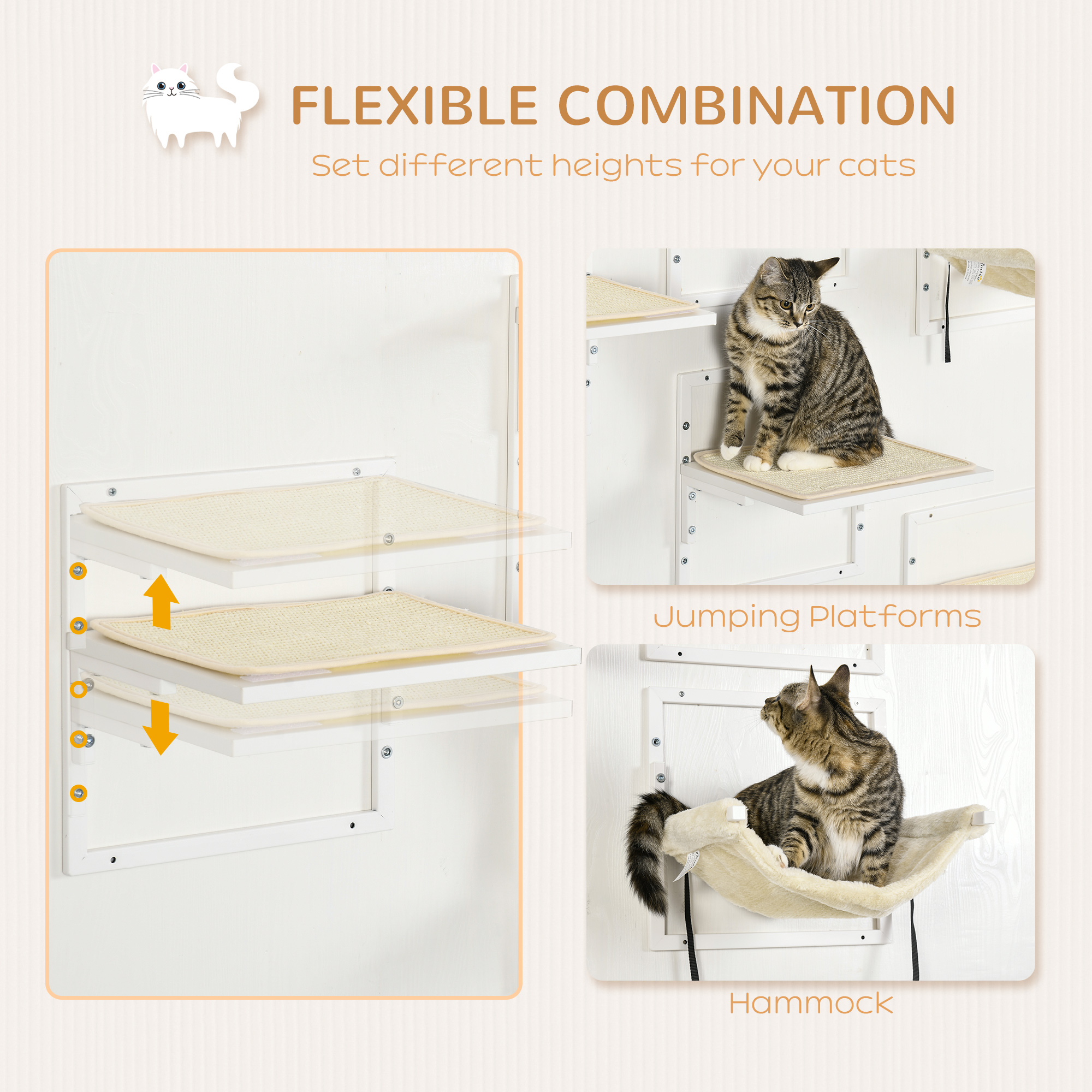 FLEXIBLE COMBINATION

Set different heights for your cats

Jumping Platforms

Hammock