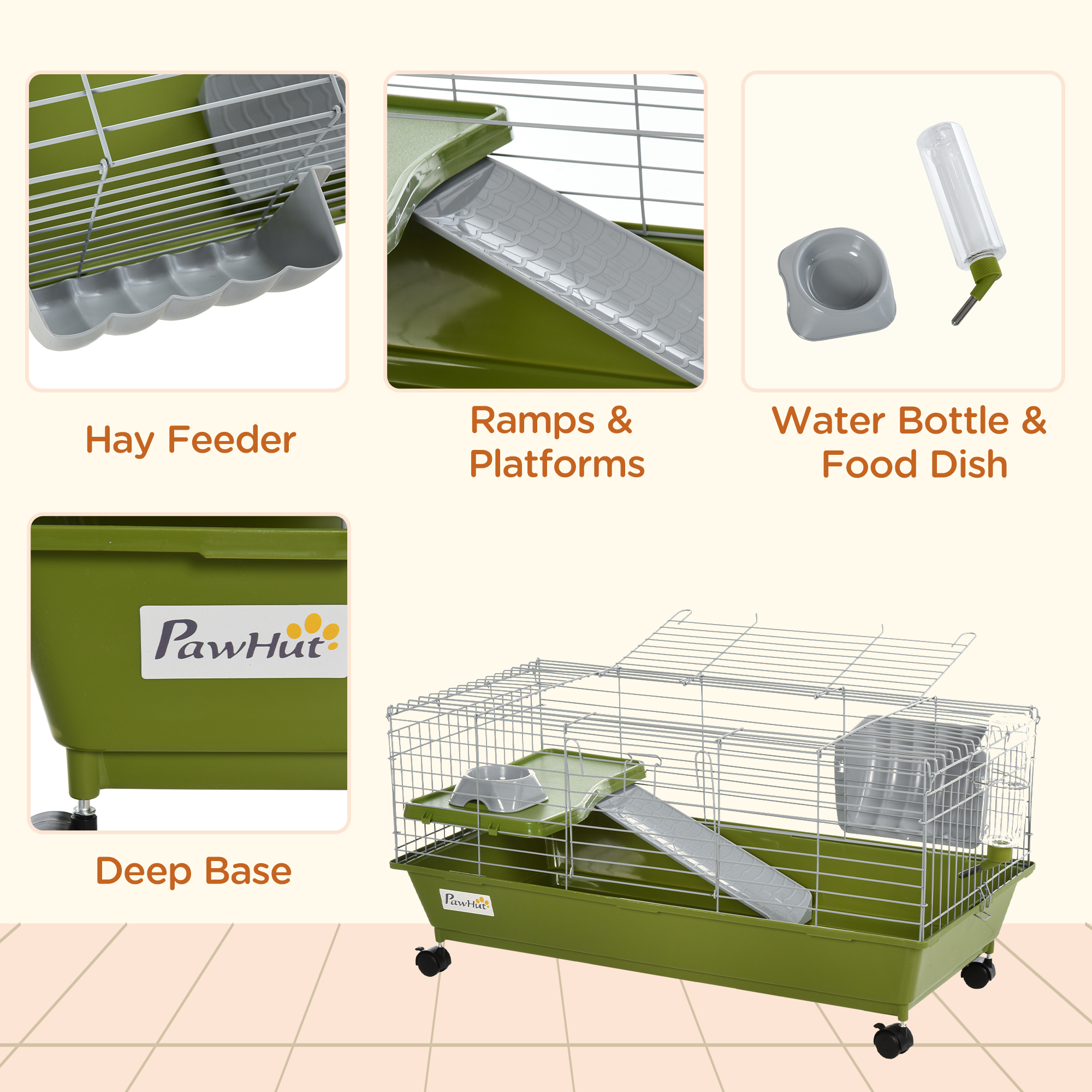 Hay Feeder

Ramps & Platforms

Water Bottle & Food Dish

PawHut

Deep Base

PawHut