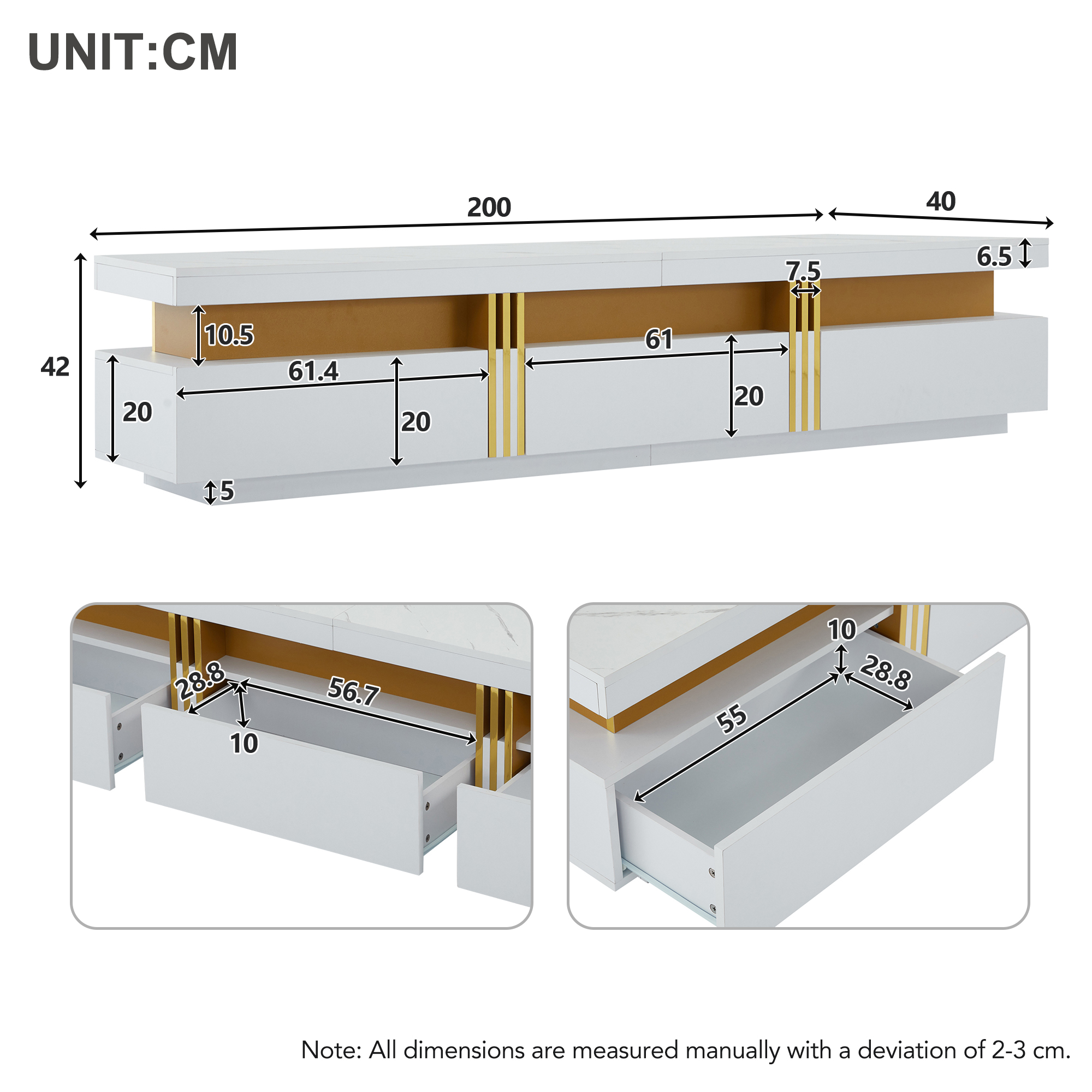 UNIT:CM

200
40
6.5
7.5
42
10.5
61
61.4
20
20
20
5

28.8
56.7
10

10
28.8
55

Note: All dimensions are measured manually with a deviation of 2-3 cm.