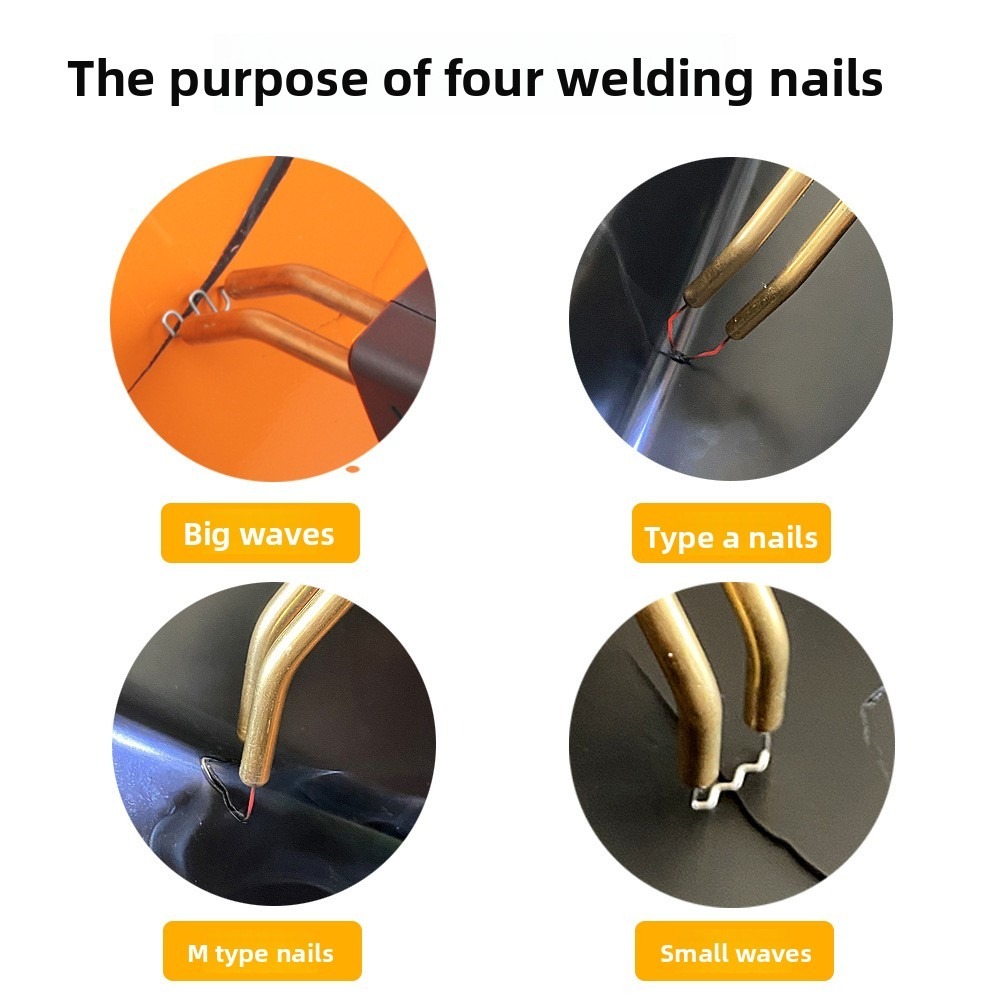 The purpose of four welding nails

Big waves

Type a nails

M type nails

Small waves