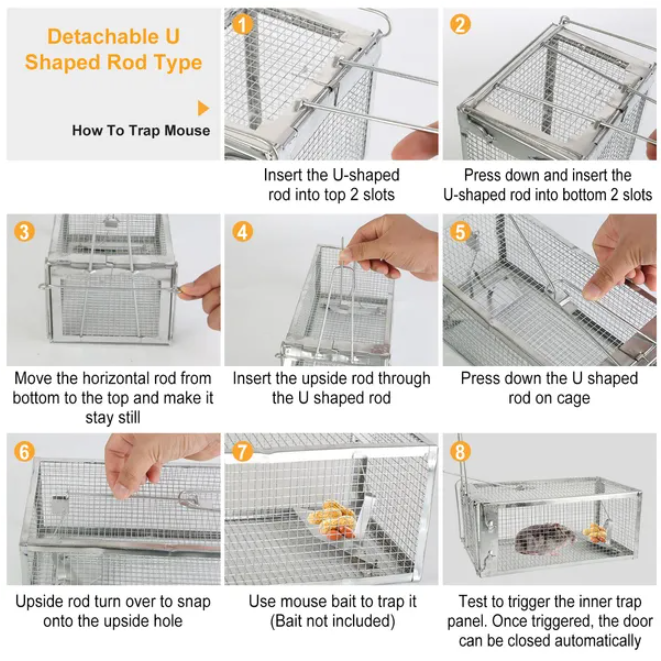 Detachable U Shaped Rod Type

How To Trap Mouse

1
Insert the U-shaped rod into top 2 slots

2
Press down and insert the U-shaped rod into bottom 2 slots

3
Move the horizontal rod from bottom to the top and make it stay still

4
Insert the upside rod through the U shaped rod

5
Press down the U shaped rod on cage

6
Upside rod turn over to snap onto the upside hole

7
Use mouse bait to trap it (Bait not included)

8
Test to trigger the inner trap panel. Once triggered, the door can be closed automatically