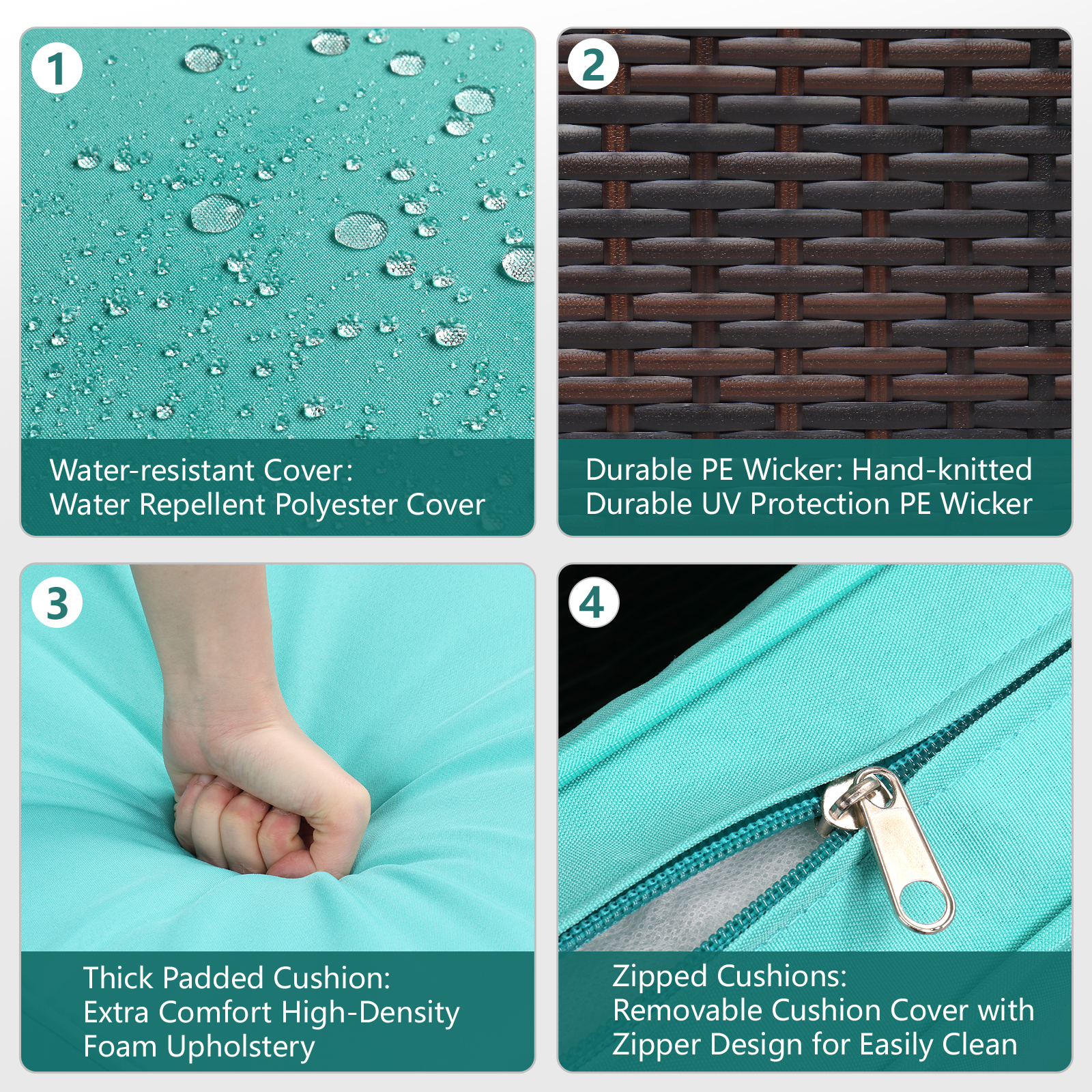 1

Water-resistant Cover:
Water Repellent Polyester Cover

2

Durable PE Wicker: Hand-knitted
Durable UV Protection PE Wicker

3

Thick Padded Cushion:
Extra Comfort High-Density
Foam Upholstery

4

Zipped Cushions:
Removable Cushion Cover with
Zipper Design for Easily Clean