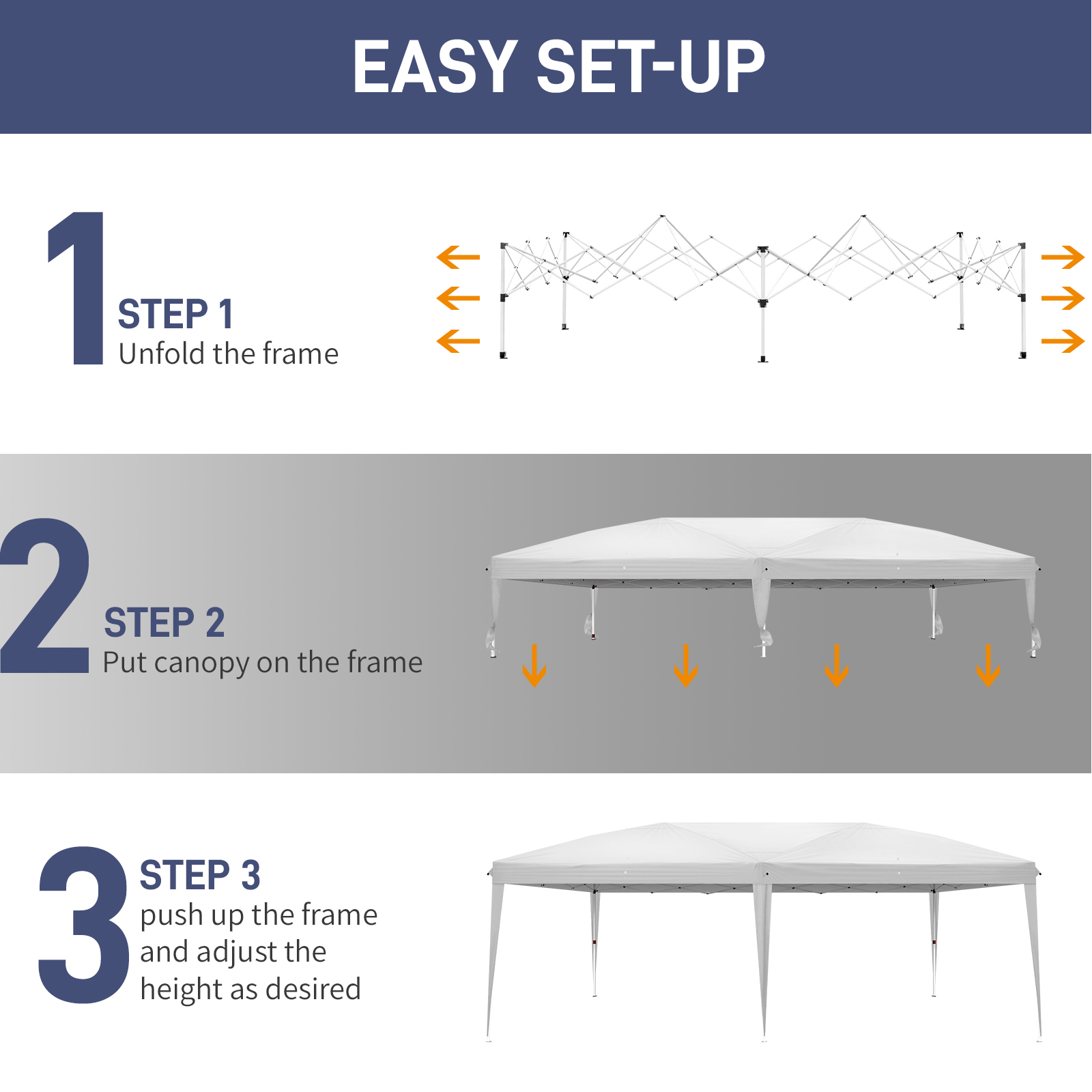 EASY SET-UP

1
STEP 1
Unfold the frame

2
STEP 2
Put canopy on the frame

3
STEP 3
push up the frame and adjust the height as desired