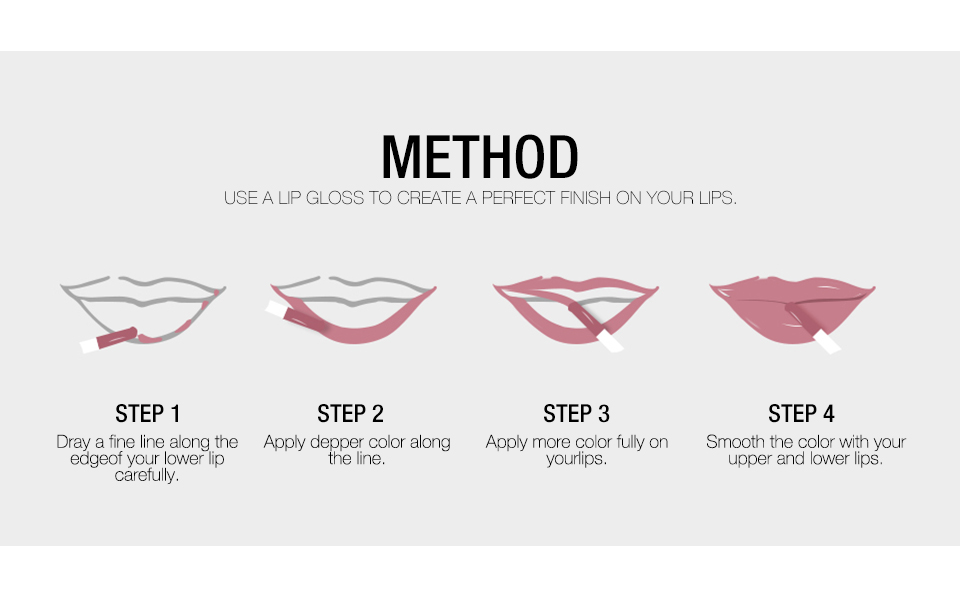 METHOD
USE A LIP GLOSS TO CREATE A PERFECT FINISH ON YOUR LIPS.

STEP 1
Dray a fine line along the edgeof your lower lip carefully.

STEP 2
Apply depper color along the line.

STEP 3
Apply more color fully on yourlips.

STEP 4
Smooth the color with your upper and lower lips.