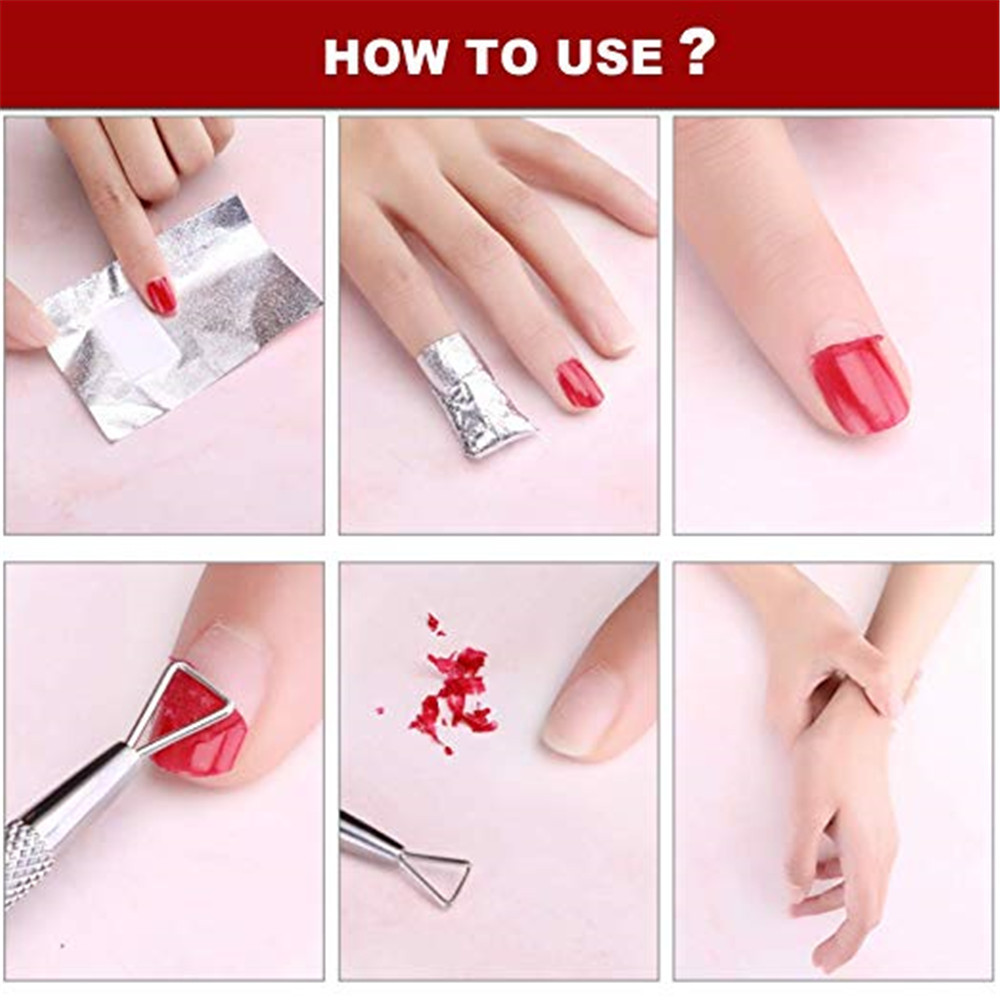 HOW TO USE ?