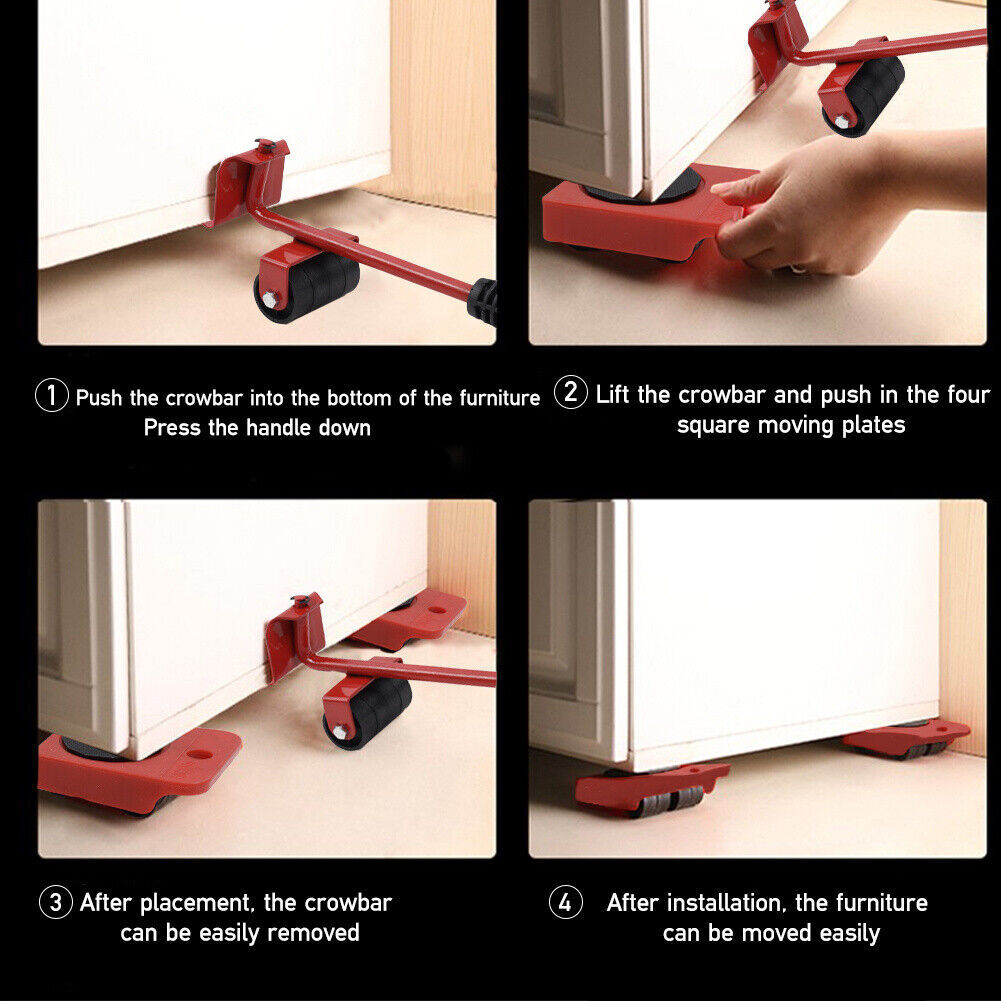 ① Push the crowbar into the bottom of the furniture
Press the handle down

② Lift the crowbar and push in the four square moving plates

③ After placement, the crowbar can be easily removed

④ After installation, the furniture can be moved easily