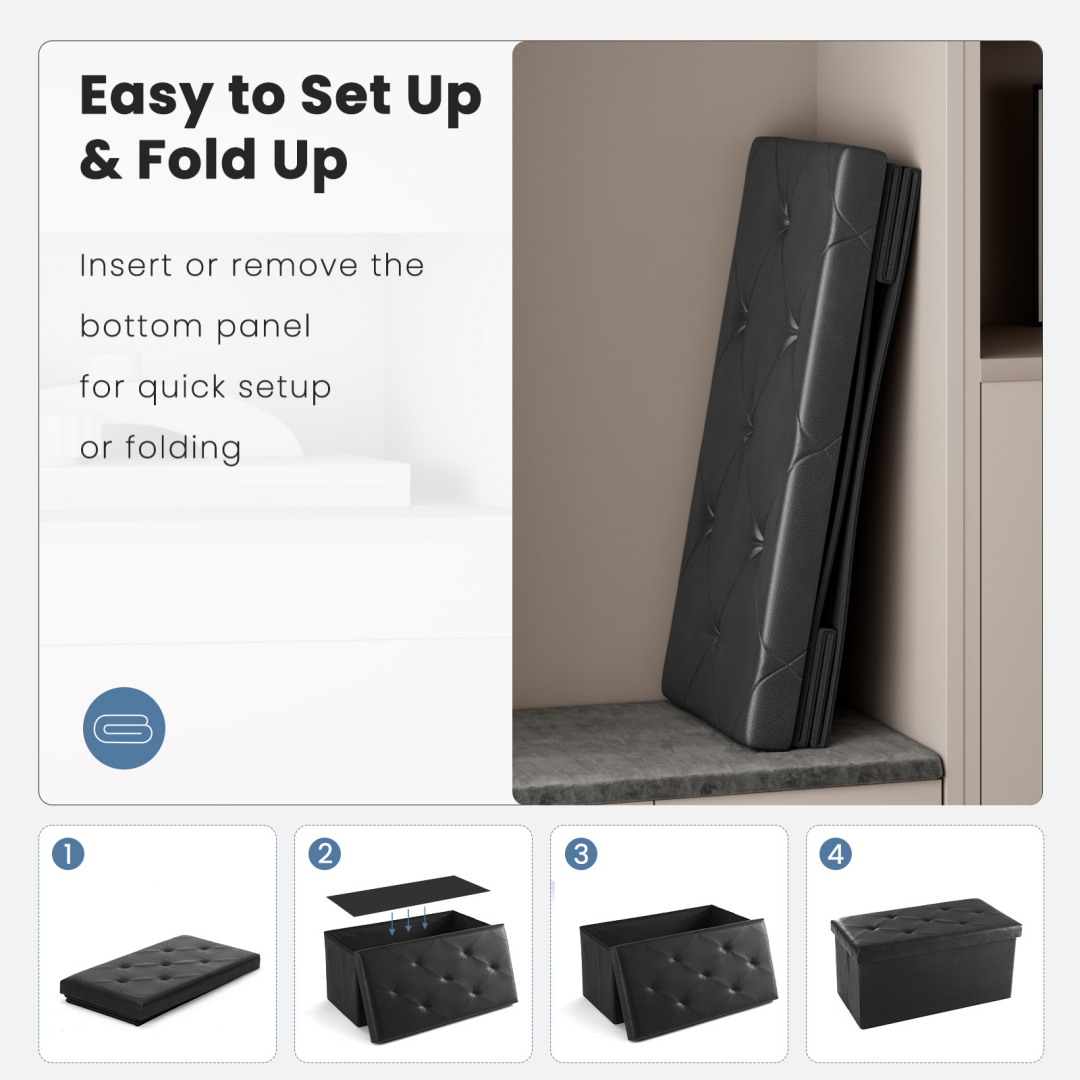 Easy to Set Up & Fold Up

Insert or remove the bottom panel for quick setup or folding

1

2

3

4