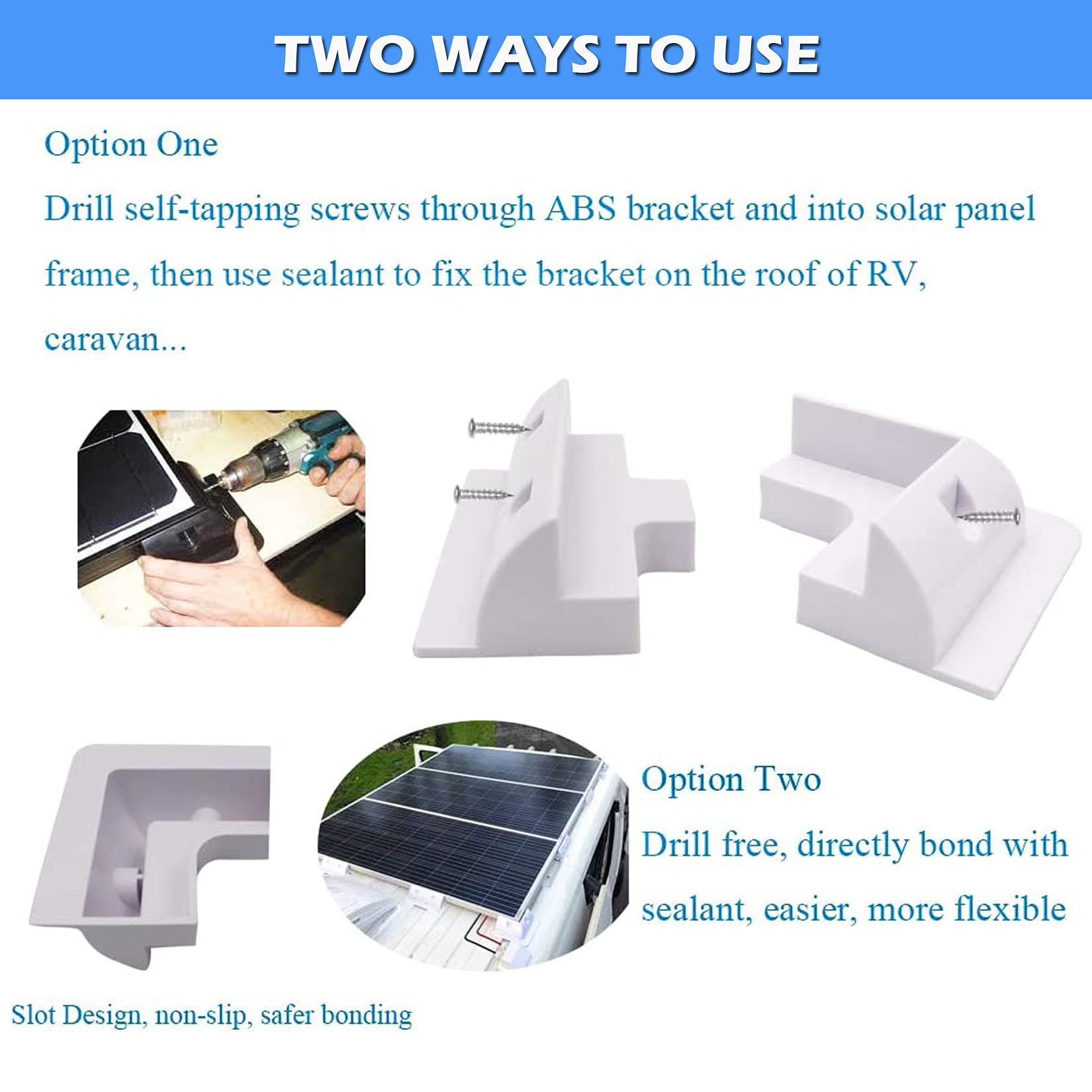 TWO WAYS TO USE

Option One

Drill self-tapping screws through ABS bracket and into solar panel frame, then use sealant to fix the bracket on the roof of RV, caravan...

Option Two

Drill free, directly bond with sealant, easier, more flexible

Slot Design, non-slip, safer bonding