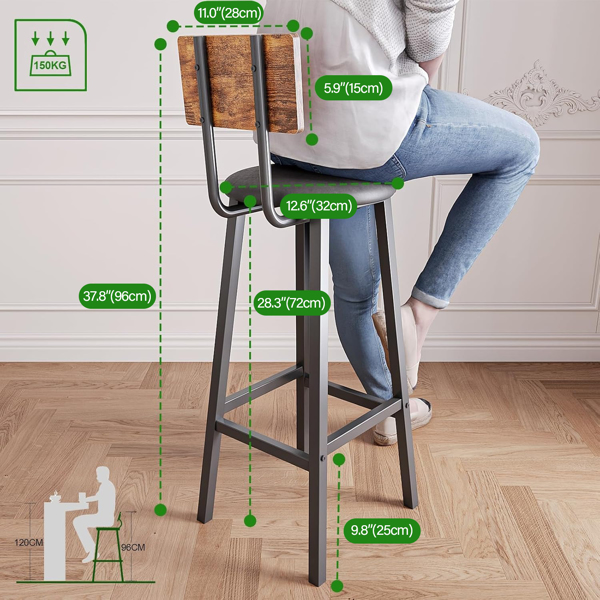 150KG

11.0"(28cm)

5.9"(15cm)

12.6"(32cm)

37.8"(96cm)

28.3"(72cm)

9.8"(25cm)

120CM

96CM