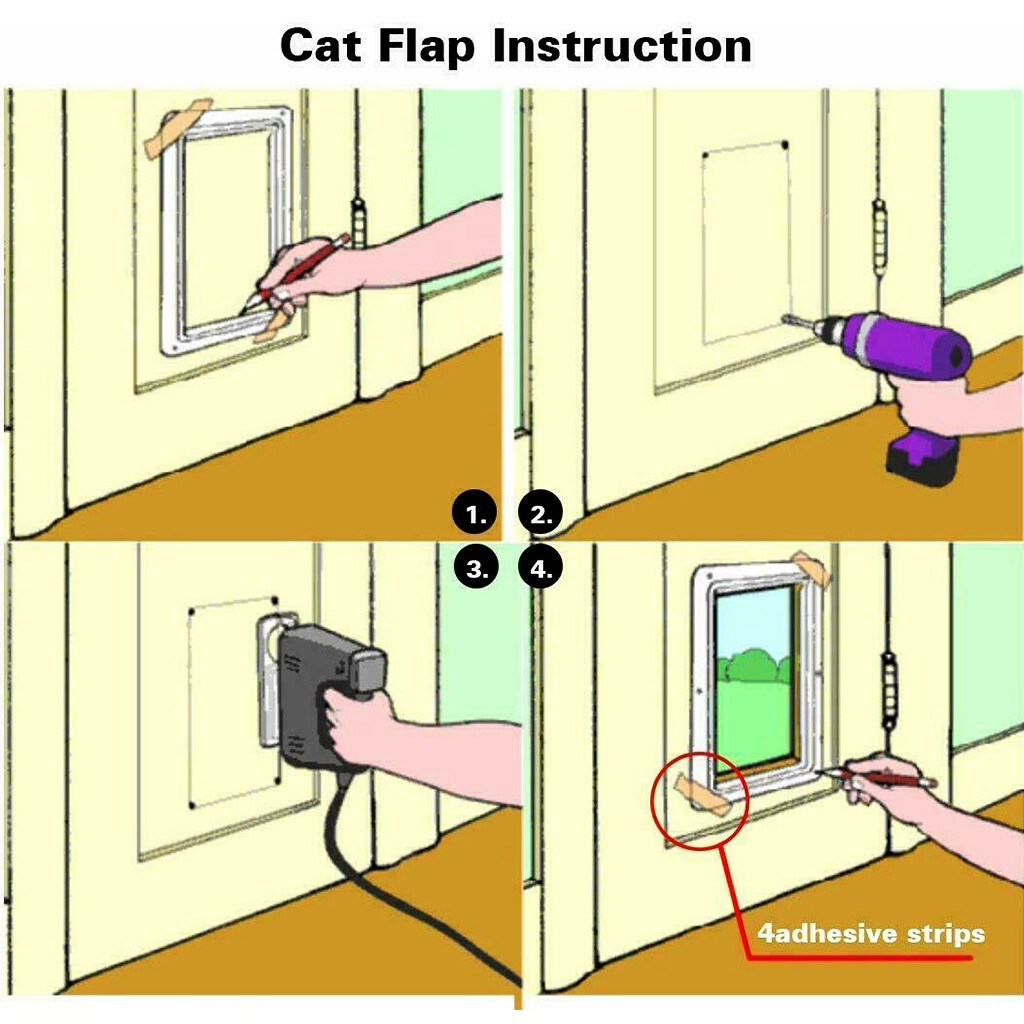 Cat Flap Instruction

1.

2.

3.

4.

4adhesive strips