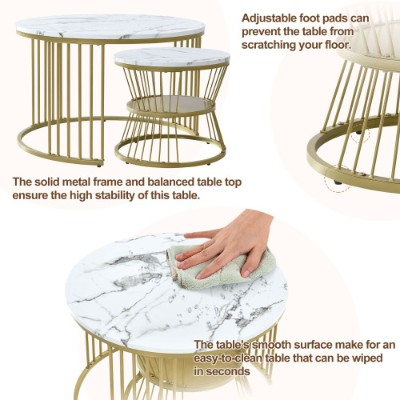 Adjustable foot pads can prevent the table from scratching your floor.

The solid metal frame and balanced table top ensure the high stability of this table.

The table's smooth surface make for an easy-to-clean table that can be wiped in seconds