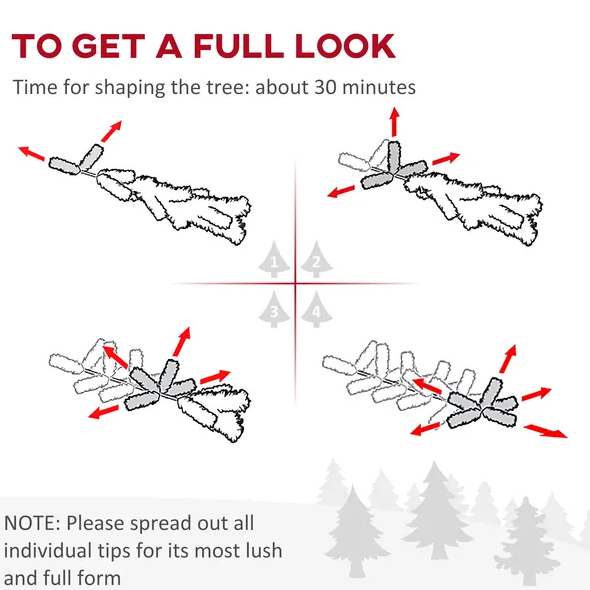 TO GET A FULL LOOK

Time for shaping the tree: about 30 minutes

1 2
3 4

NOTE: Please spread out all individual tips for its most lush and full form