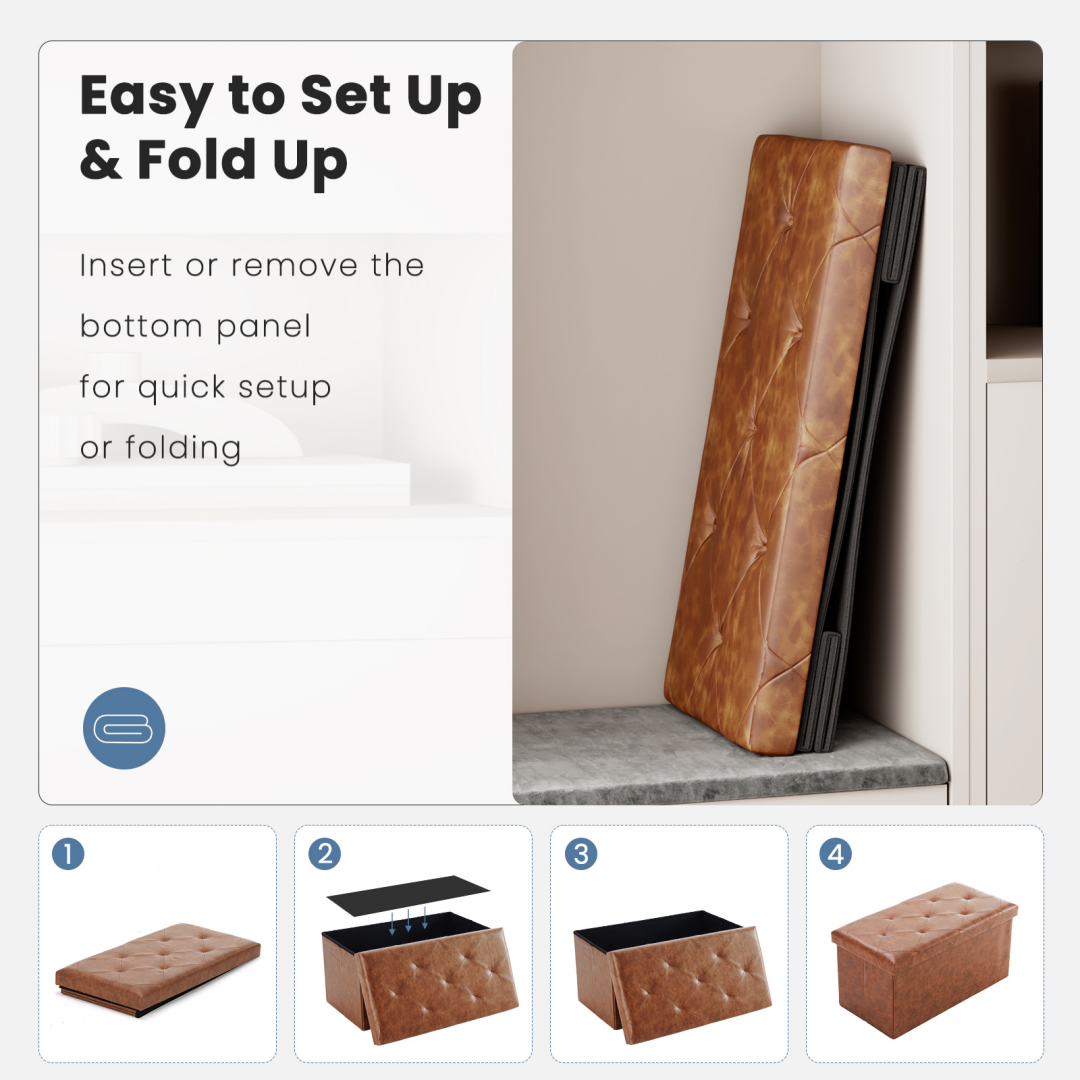 Easy to Set Up & Fold Up

Insert or remove the bottom panel for quick setup or folding

1

2

3

4