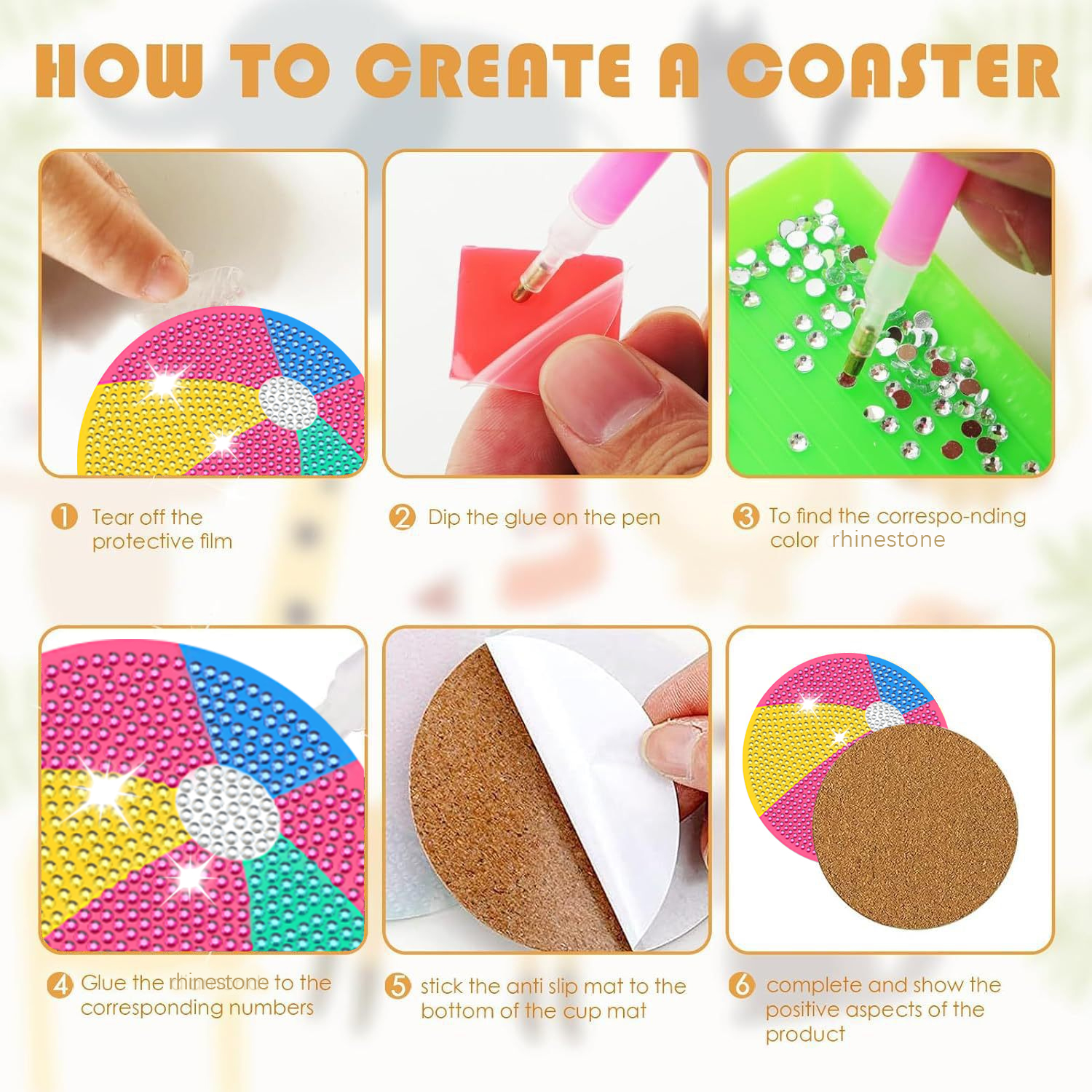 HOW TO CREATE A COASTER

1 Tear off the protective film

2 Dip the glue on the pen

3 To find the correspo-nding color rhinestone

4 Glue the rhinestone to the corresponding numbers

5 stick the anti slip mat to the bottom of the cup mat

6 complete and show the positive aspects of the product