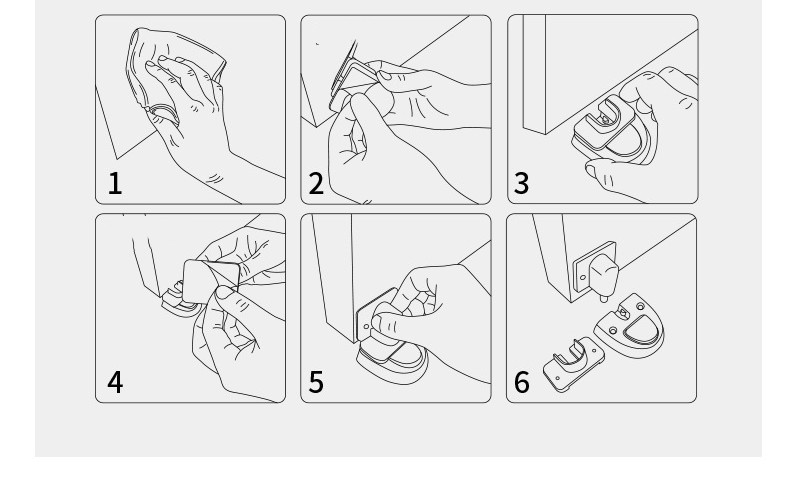 1

2

3

4

5

6