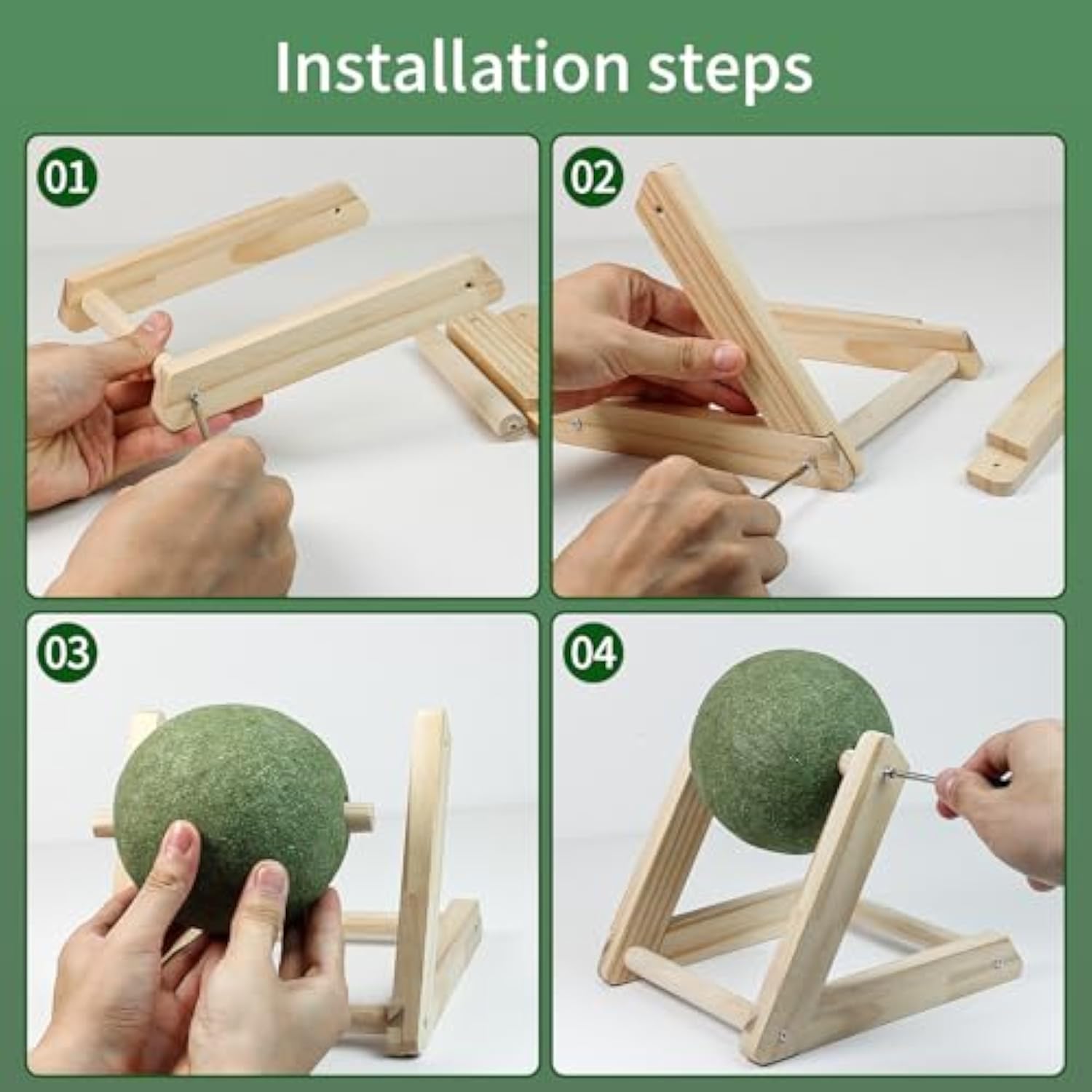 Installation steps

01

02

03

04