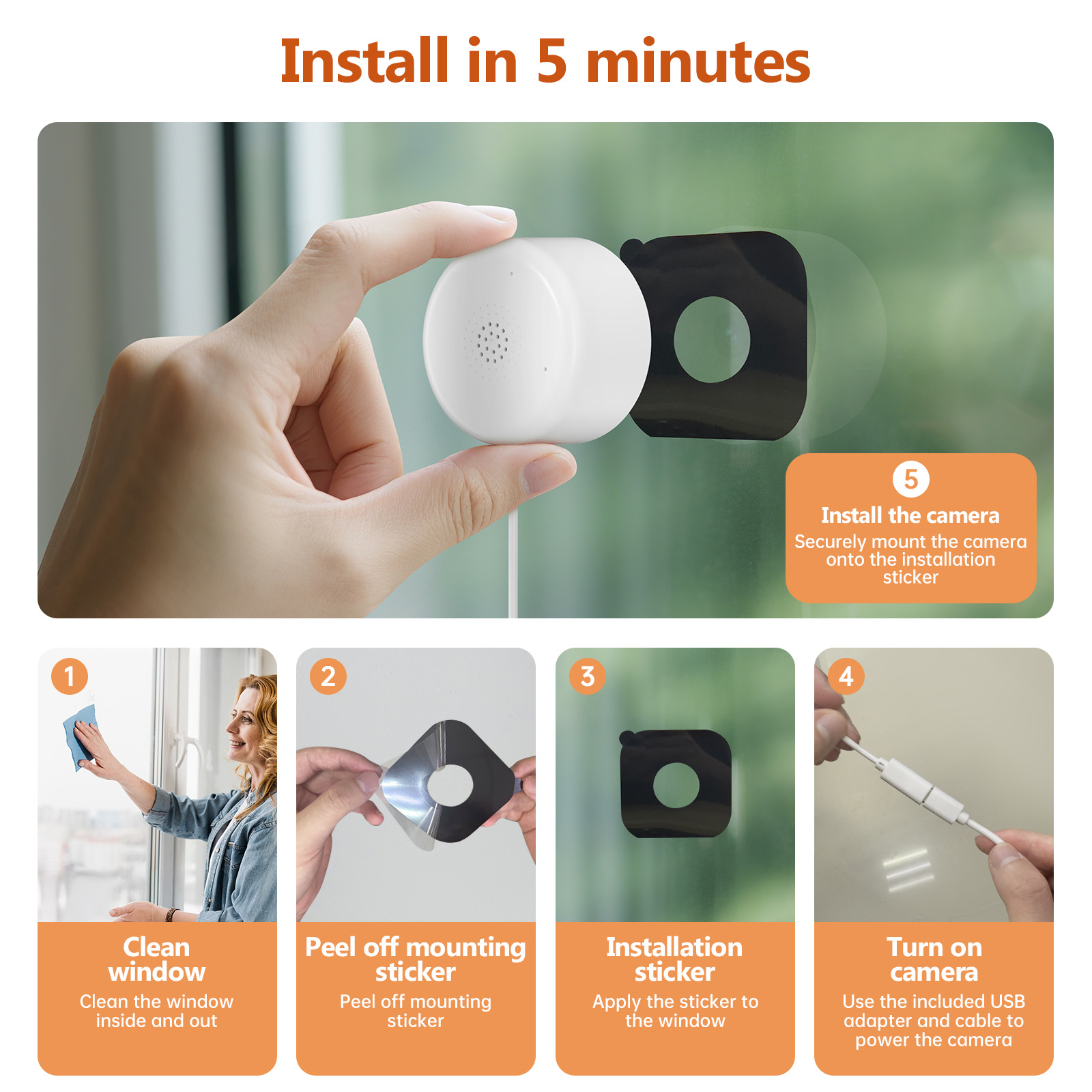 Install in 5 minutes

5
Install the camera
Securely mount the camera onto the installation sticker

1
Clean window
Clean the window inside and out

2
Peel off mounting sticker
Peel off mounting sticker

3
Installation sticker
Apply the sticker to the window

4
Turn on camera
Use the included USB adapter and cable to power the camera