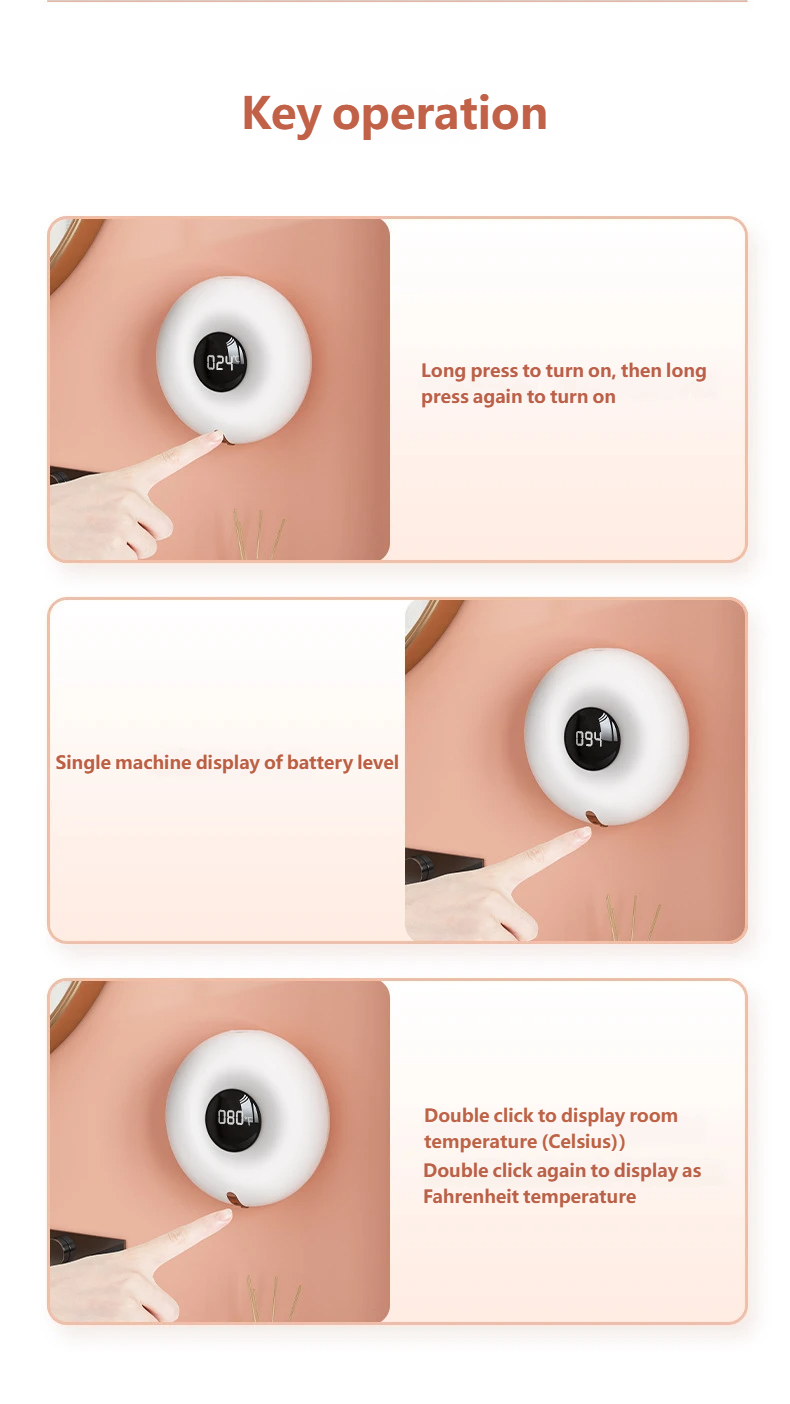 Key operation

024

Long press to turn on, then long press again to turn on

Single machine display of battery level

094

080

Double click to display room temperature (Celsius))
Double click again to display as Fahrenheit temperature