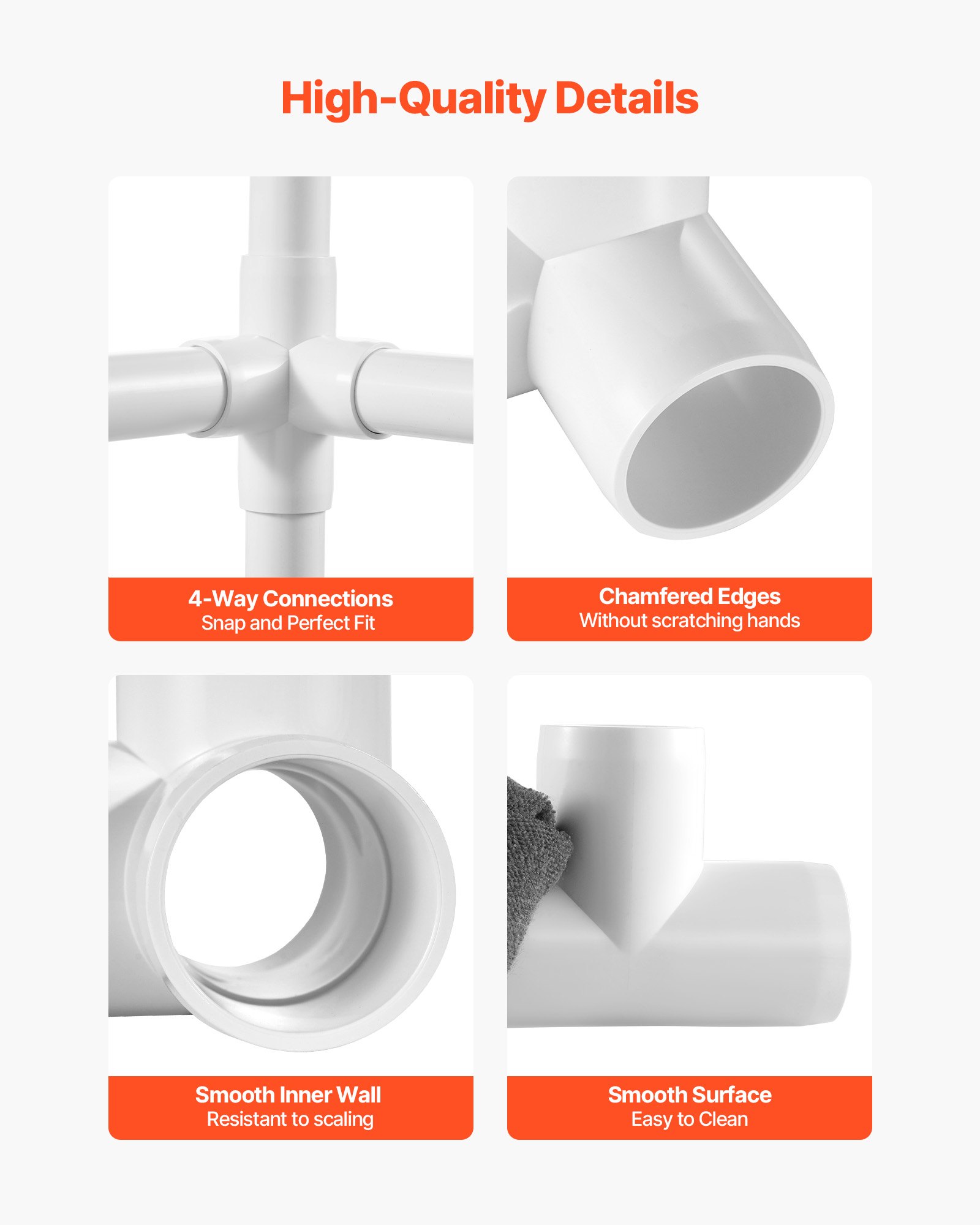 High-Quality Details

4-Way Connections
Snap and Perfect Fit

Chamfered Edges
Without scratching hands

Smooth Inner Wall
Resistant to scaling

Smooth Surface
Easy to Clean