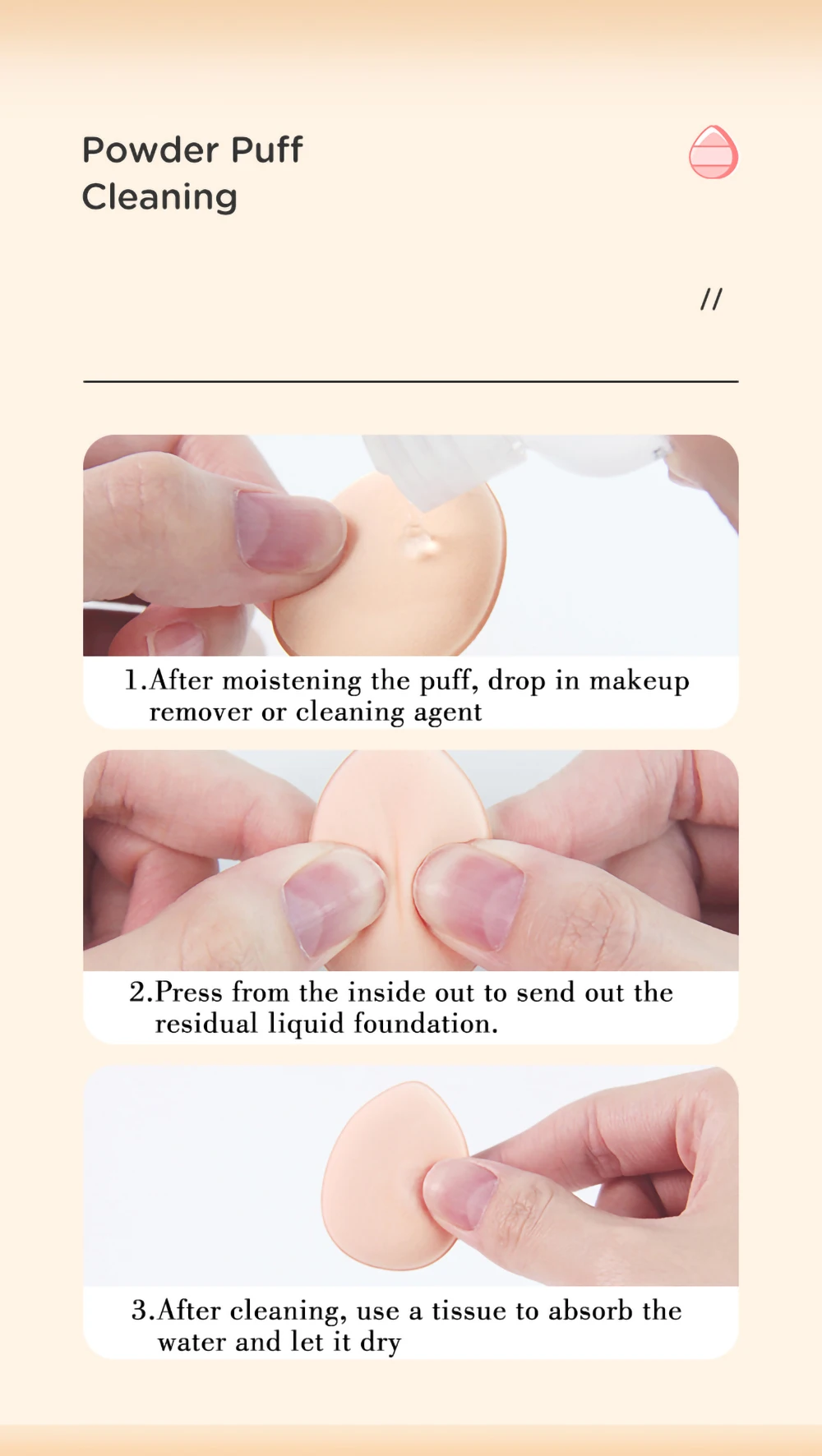 Powder Puff Cleaning

//

1.After moistening the puff, drop in makeup remover or cleaning agent

2.Press from the inside out to send out the residual liquid foundation.

3.After cleaning, use a tissue to absorb the water and let it dry