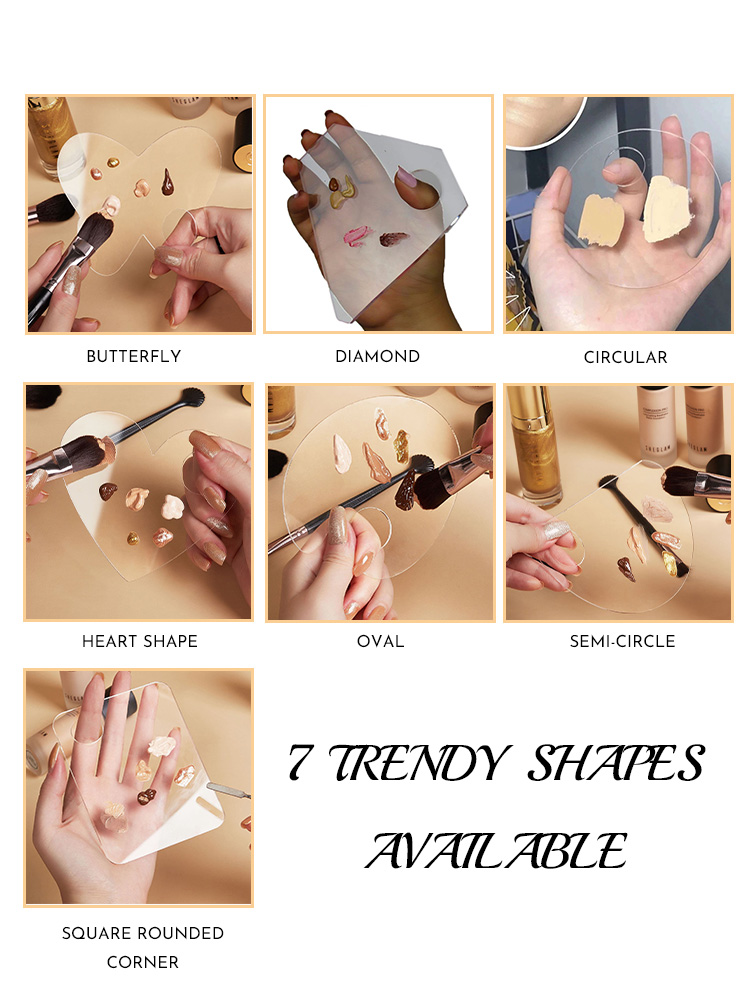 BUTTERFLY

DIAMOND

CIRCULAR

HEART SHAPE

OVAL

SEMI-CIRCLE

SQUARE ROUNDED CORNER

7 TRENDY SHAPES AVAILABLE