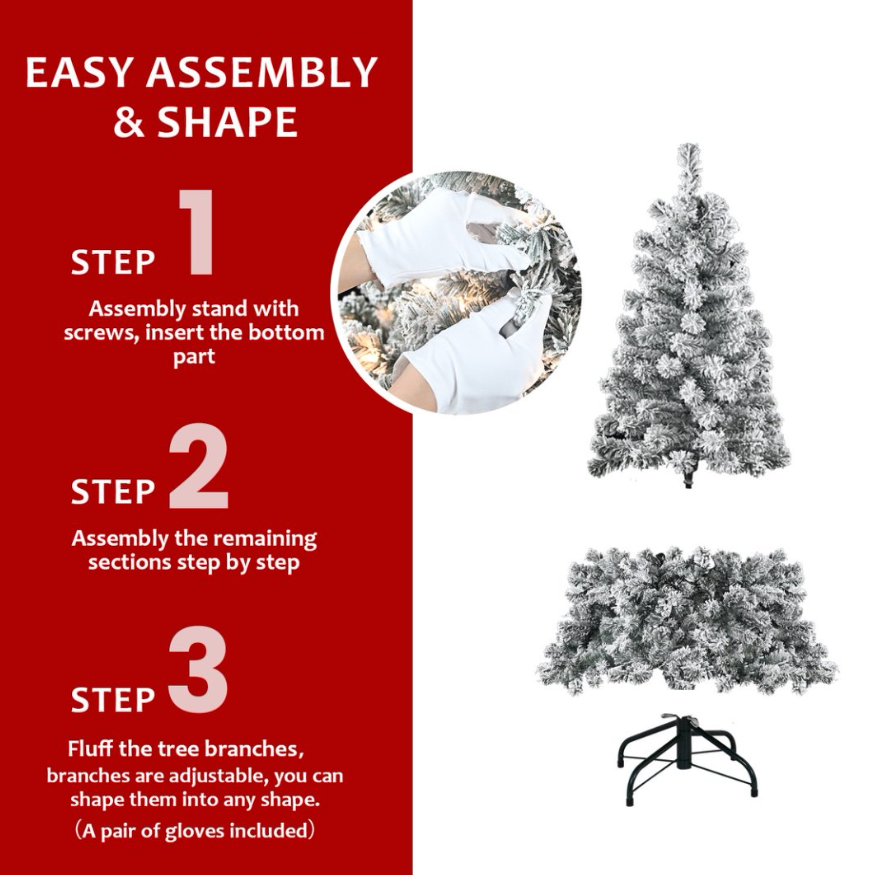 EASY ASSEMBLY & SHAPE

STEP 1

Assembly stand with screws, insert the bottom part

STEP 2

Assembly the remaining sections step by step

STEP 3

Fluff the tree branches, branches are adjustable, you can shape them into any shape.

（A pair of gloves included）