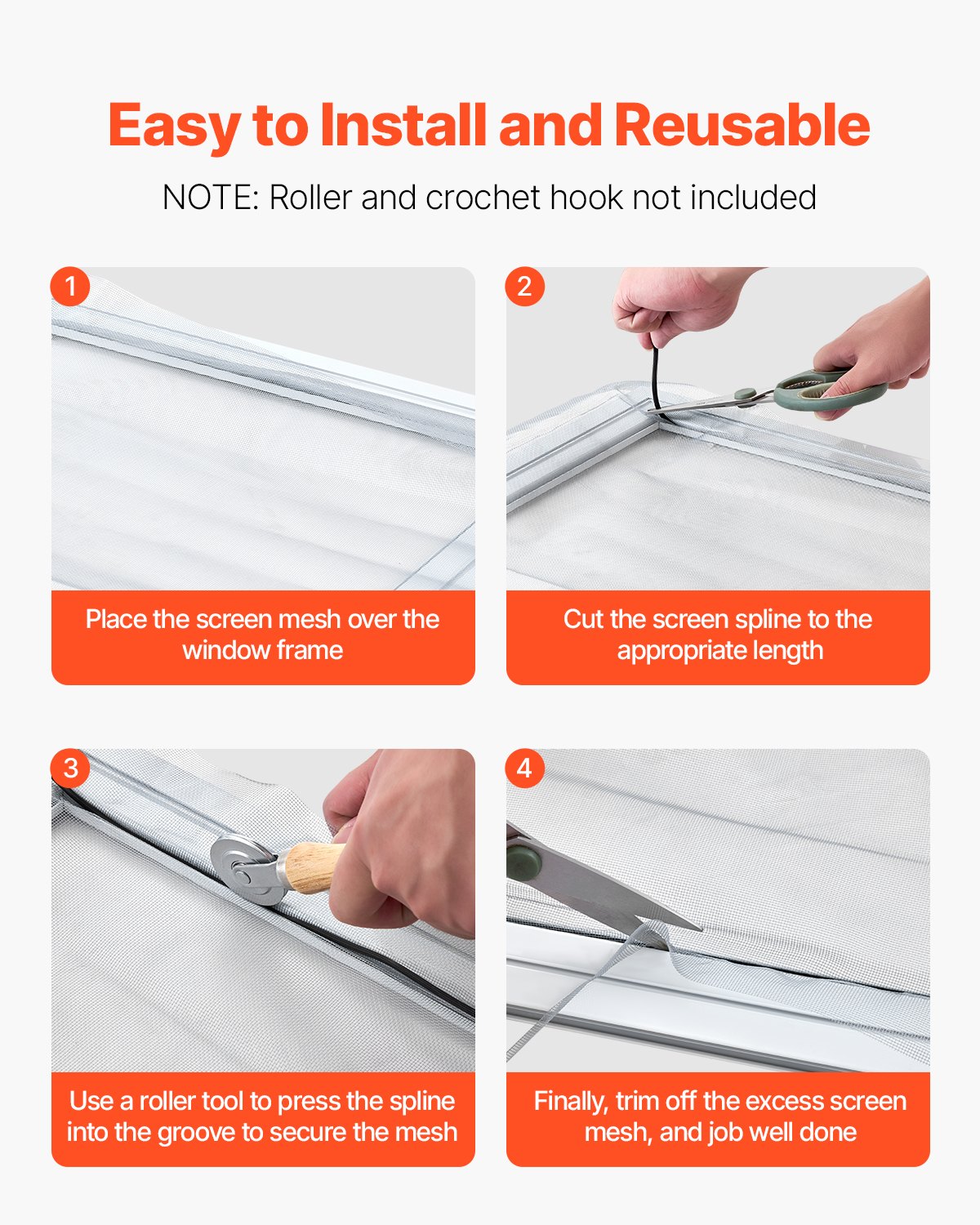 Easy to Install and Reusable

NOTE: Roller and crochet hook not included

1

Place the screen mesh over the window frame

2

Cut the screen spline to the appropriate length

3

Use a roller tool to press the spline into the groove to secure the mesh

4

Finally, trim off the excess screen mesh, and job well done