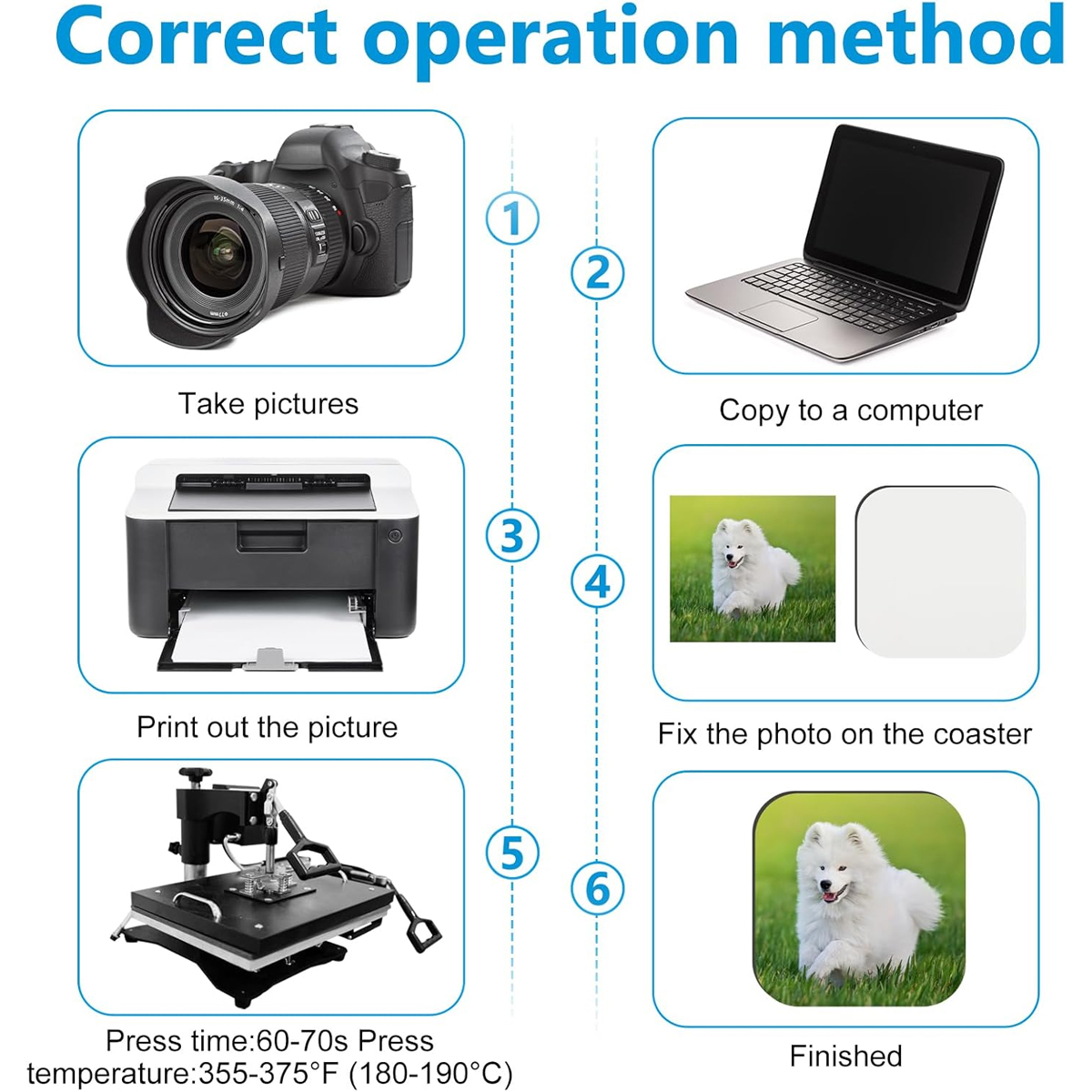 Correct operation method

1

Take pictures

2

Copy to a computer

3

Print out the picture

4

Fix the photo on the coaster

5

Press time:60-70s Press temperature:355-375°F (180-190°C)

6

Finished