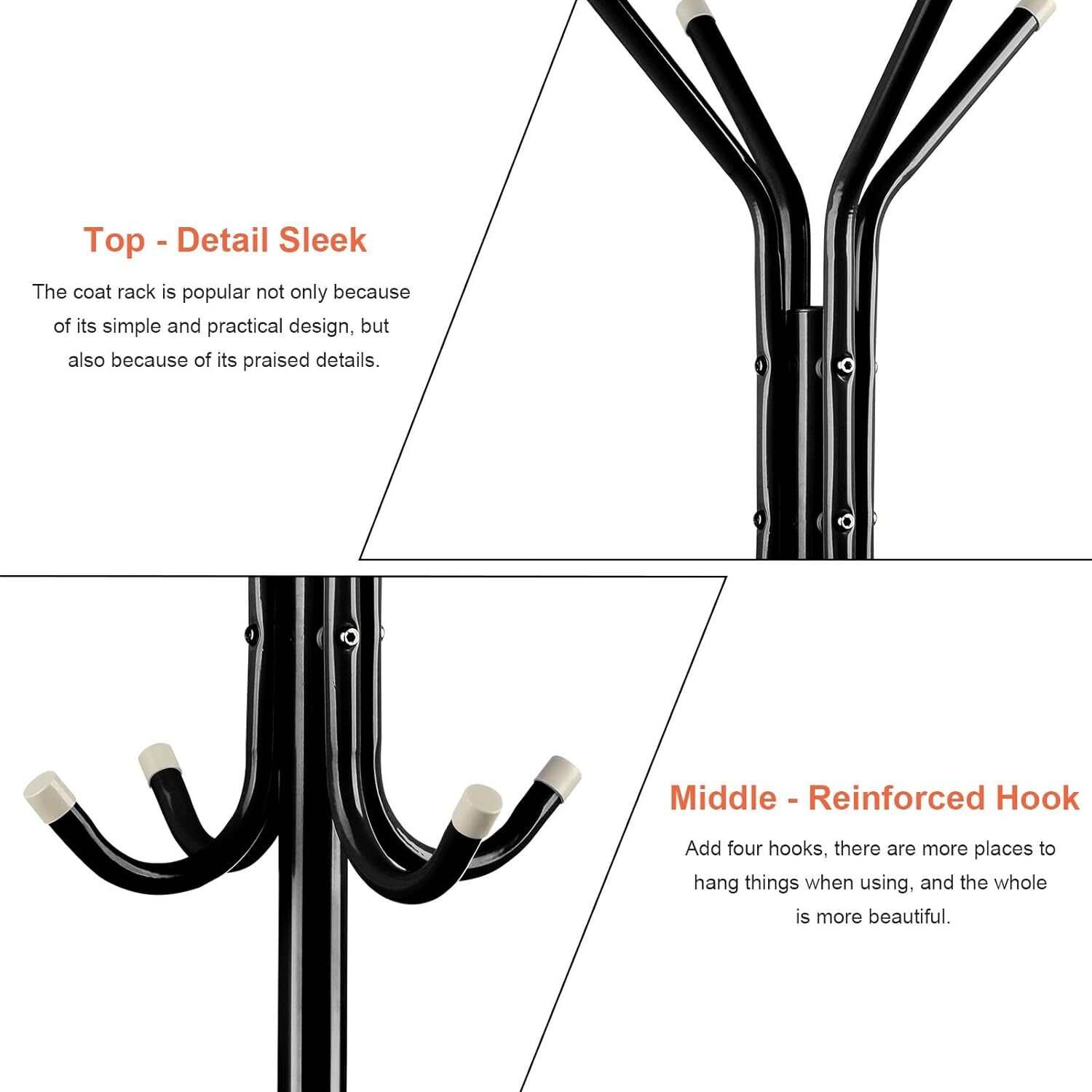 Top - Detail Sleek

The coat rack is popular not only because of its simple and practical design, but also because of its praised details.

Middle - Reinforced Hook

Add four hooks, there are more places to hang things when using, and the whole is more beautiful.