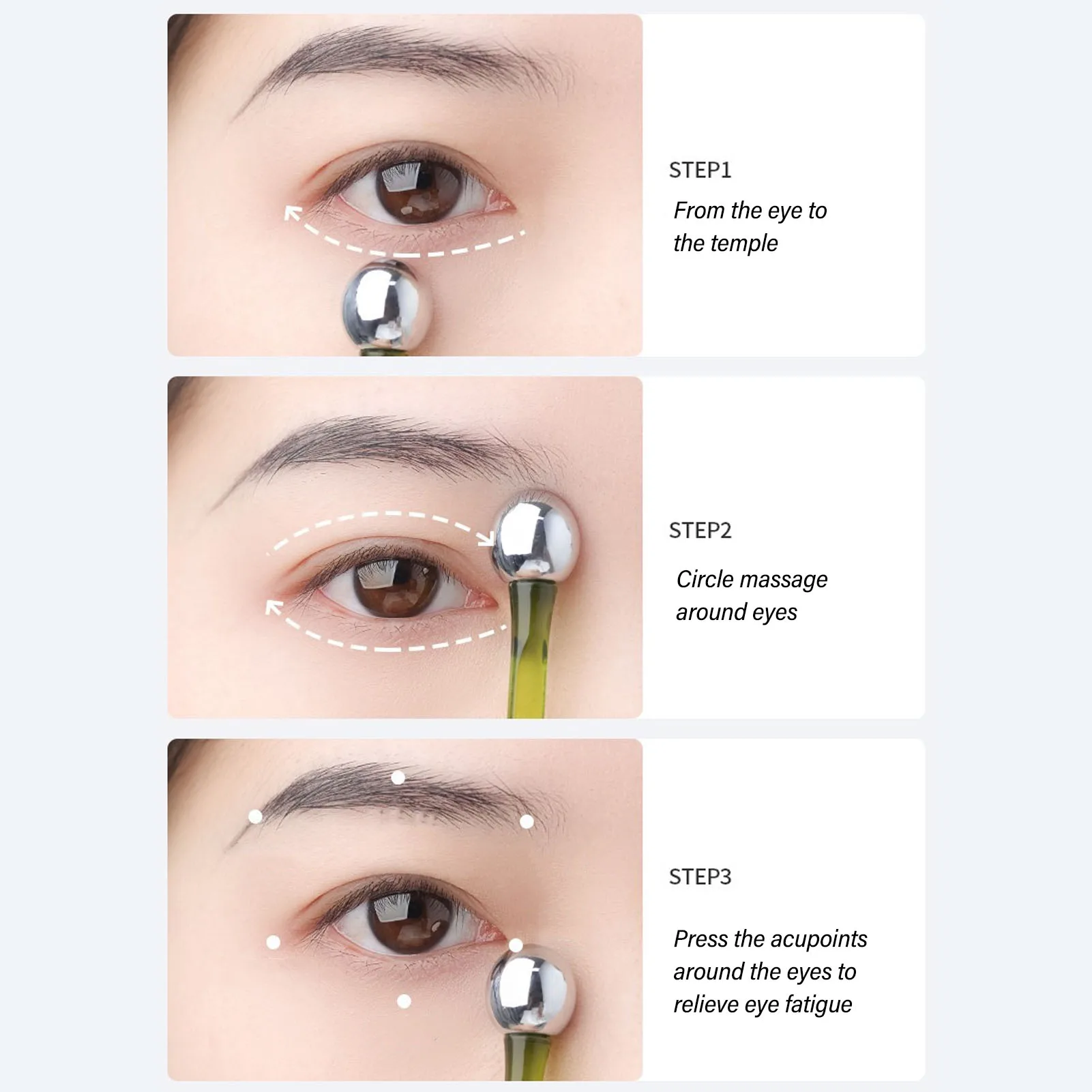 STEP1

From the eye to the temple

STEP2

Circle massage around eyes

STEP3

Press the acupoints around the eyes to relieve eye fatigue