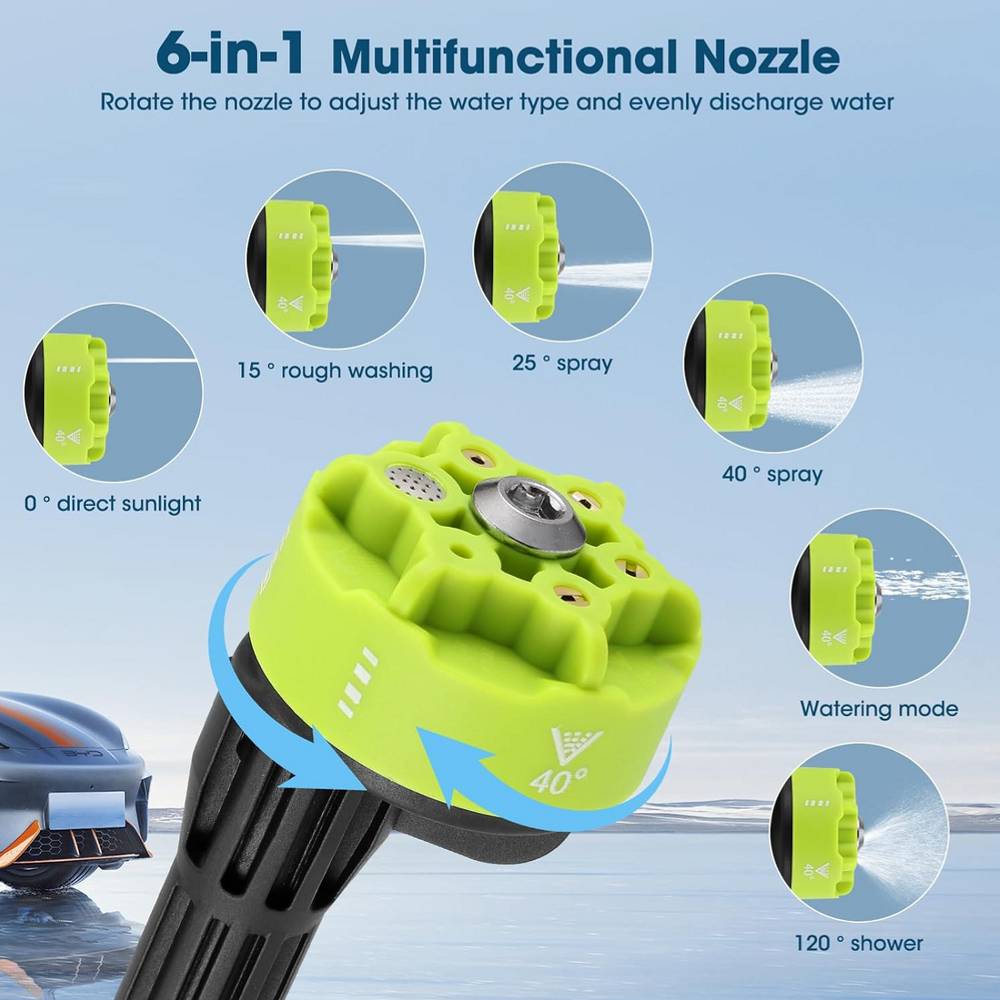 6-in-1 Multifunctional Nozzle

Rotate the nozzle to adjust the water type and evenly discharge water

0 ° direct sunlight

15 ° rough washing

25 ° spray

40 ° spray

Watering mode

120 ° shower

40°