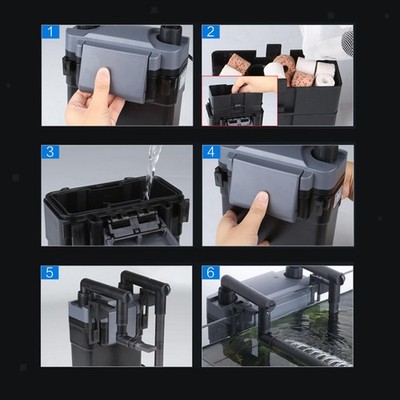 1

2

3

4

5

6