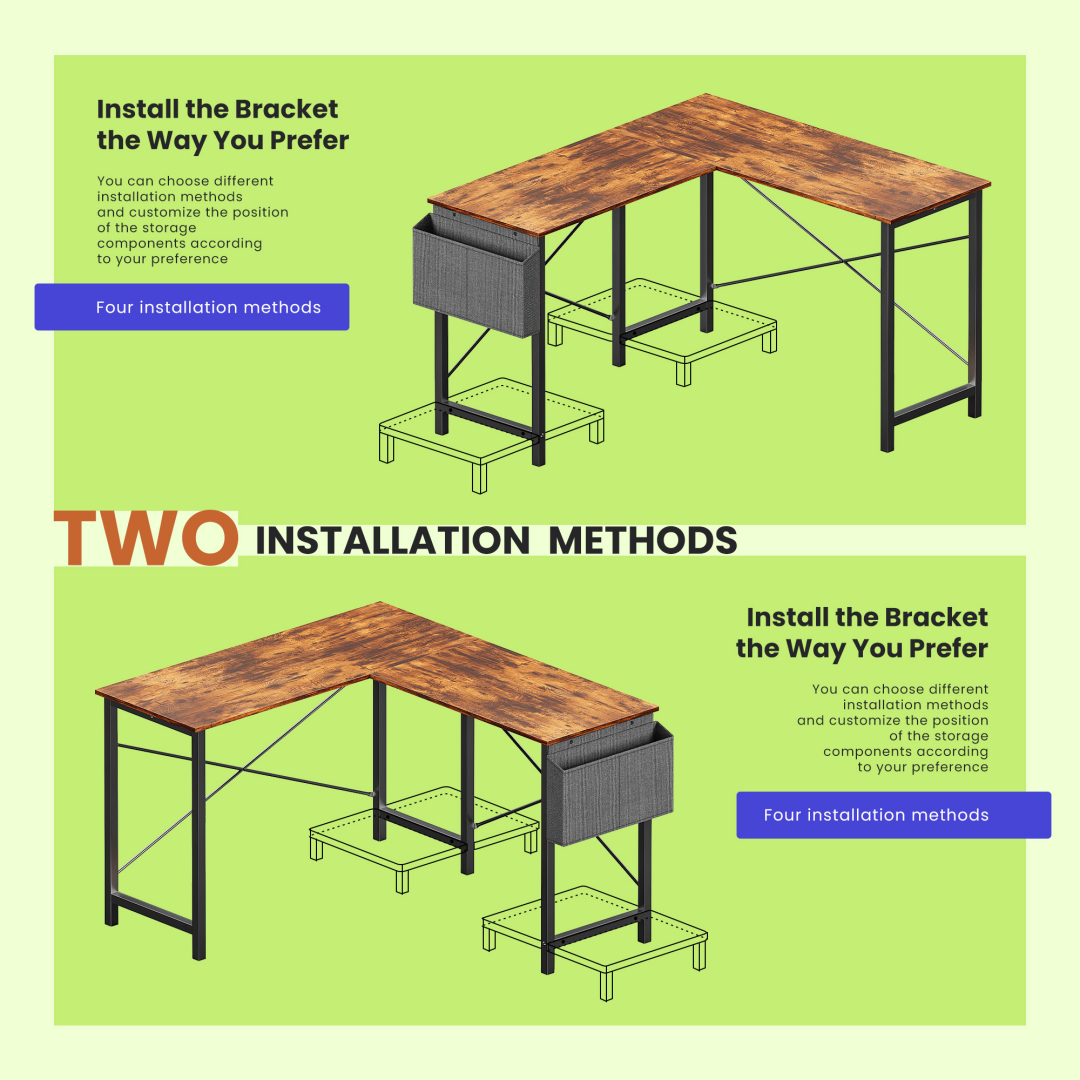 Install the Bracket the Way You Prefer

You can choose different installation methods and customize the position of the storage components according to your preference

Four installation methods

TWO INSTALLATION METHODS

Install the Bracket the Way You Prefer

You can choose different installation methods and customize the position of the storage components according to your preference

Four installation methods