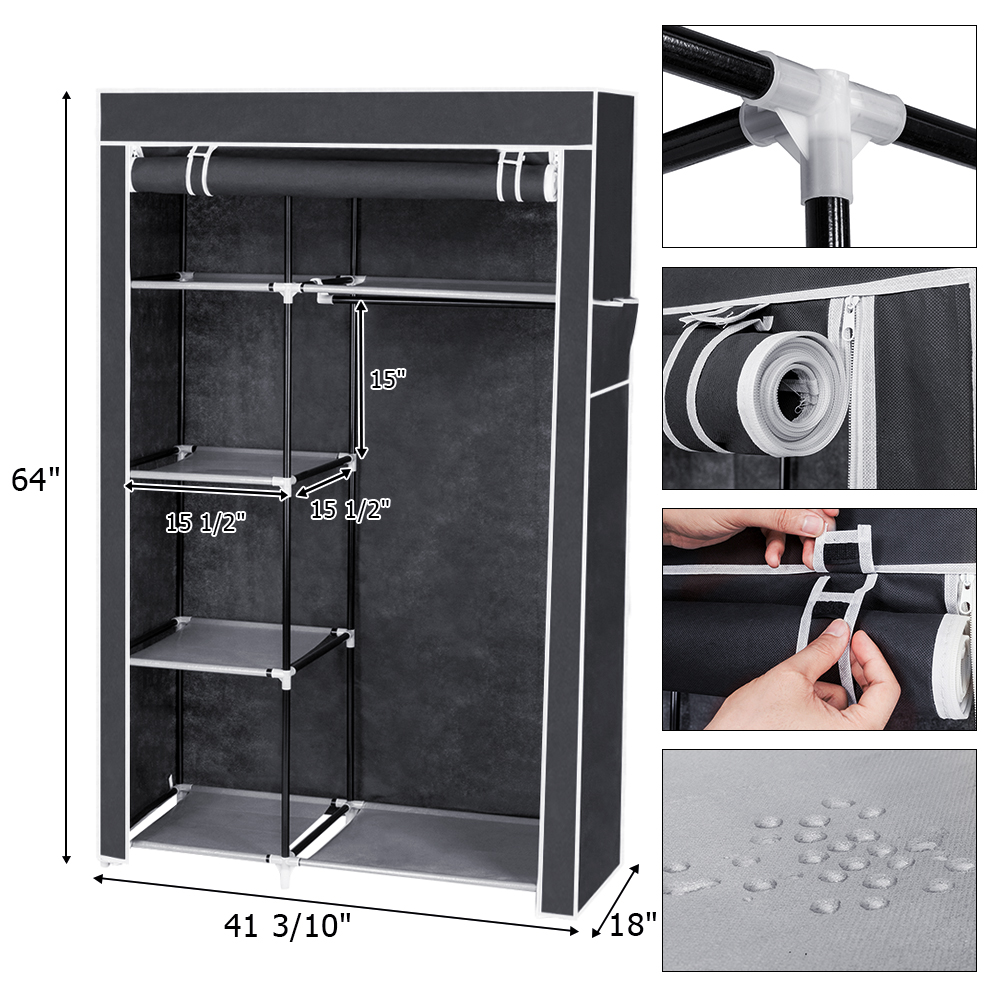 64"

15"

15 1/2"

15 1/2"

41 3/10"

18"