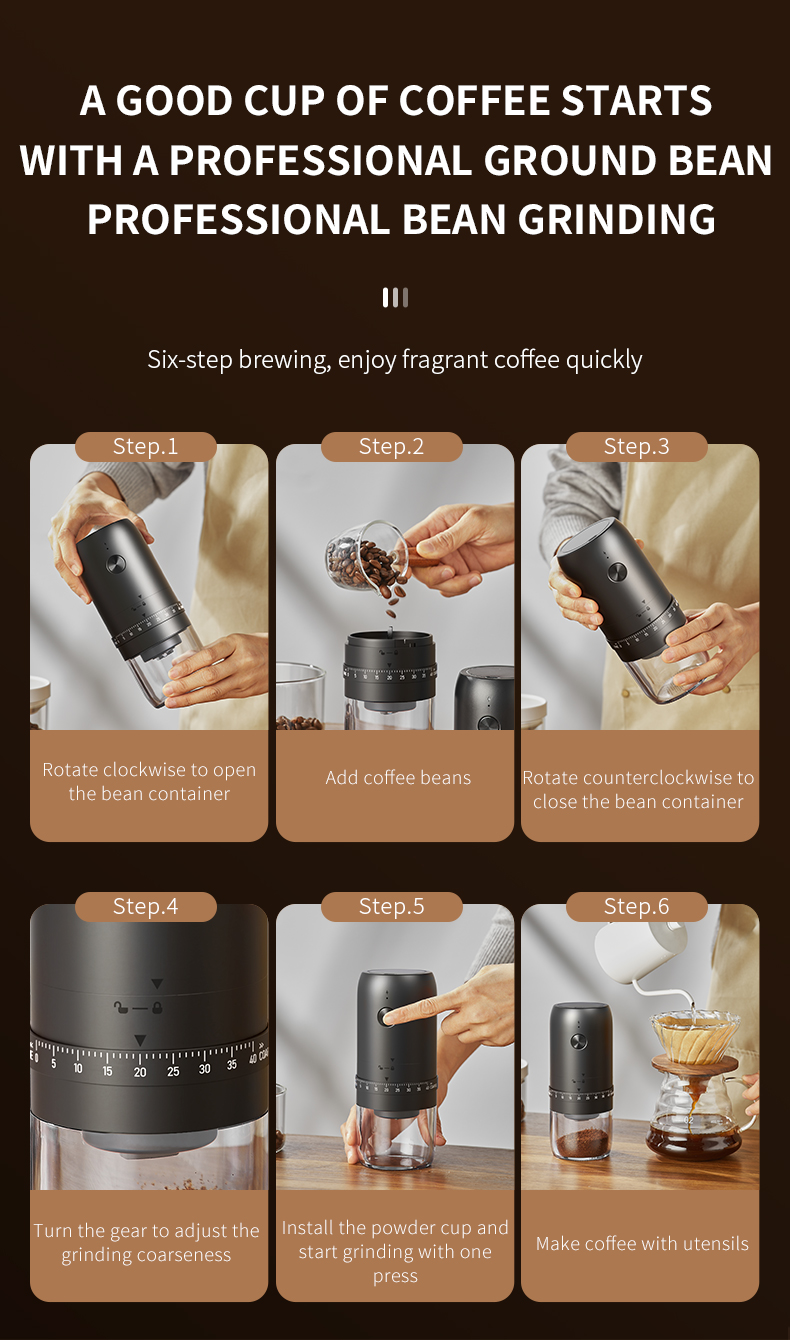 A GOOD CUP OF COFFEE STARTS WITH A PROFESSIONAL GROUND BEAN PROFESSIONAL BEAN GRINDING

Six-step brewing, enjoy fragrant coffee quickly

Step.1

Rotate clockwise to open the bean container

Step.2

Add coffee beans

Step.3

Rotate counterclockwise to close the bean container

Step.4

5 10 15 20 25 30 35 40

Turn the gear to adjust the grinding coarseness

Step.5

Install the powder cup and start grinding with one press

Step.6

Make coffee with utensils